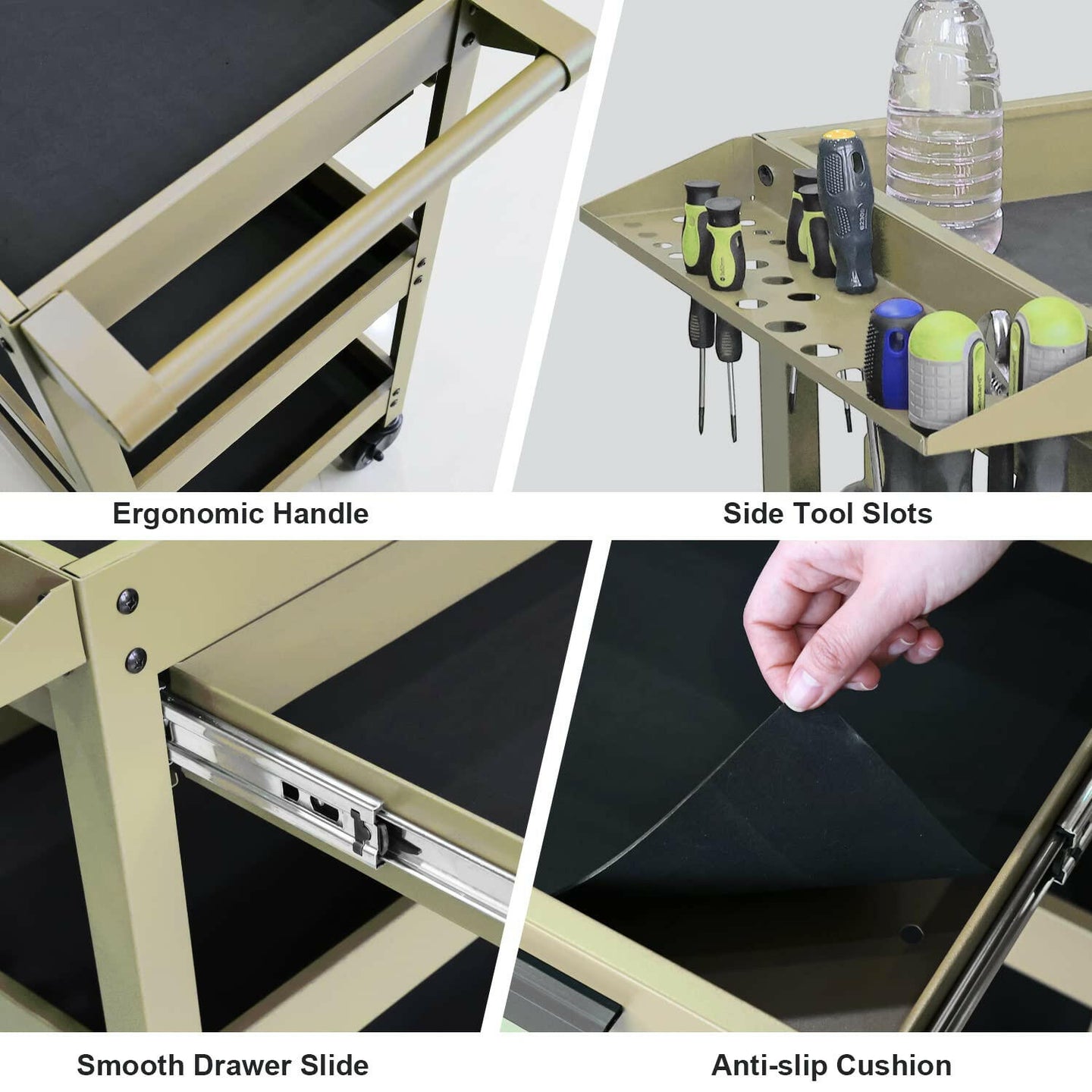 Ergonomic Handle

Side Tool Slots

Smooth Drawer Slide

Anti-slip Cushion