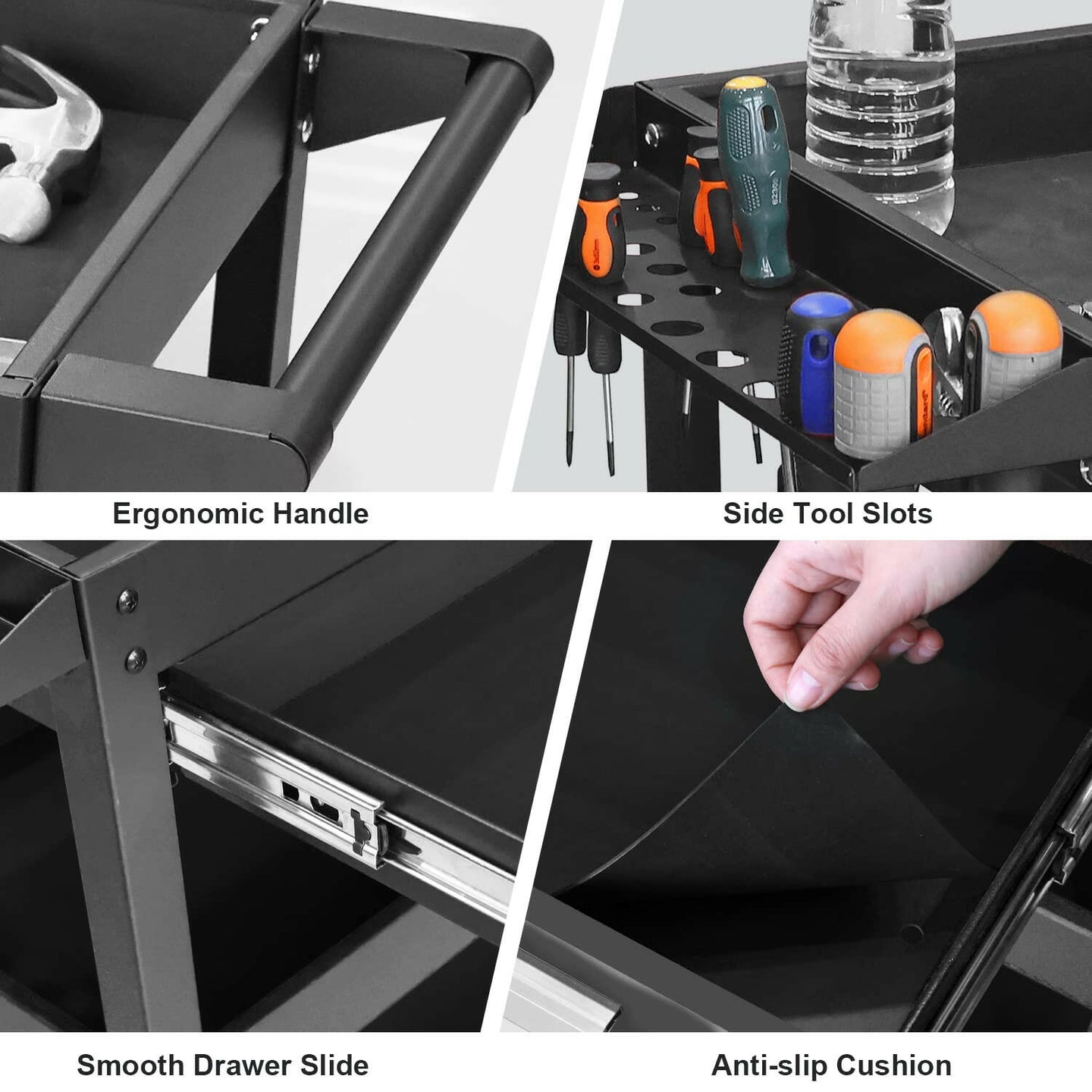 Ergonomic Handle

Side Tool Slots

Smooth Drawer Slide

Anti-slip Cushion