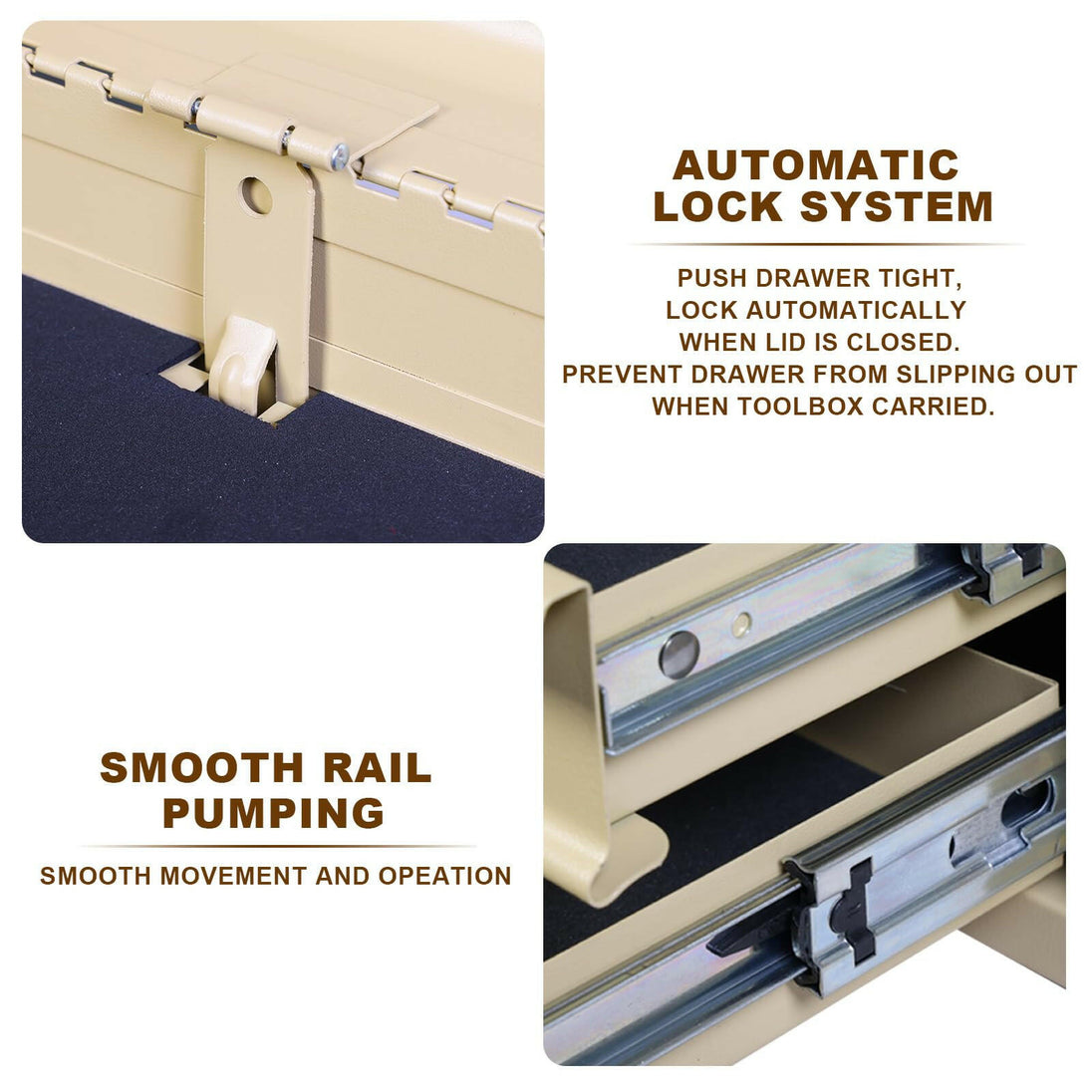 AUTOMATIC LOCK SYSTEM

PUSH DRAWER TIGHT, LOCK AUTOMATICALLY WHEN LID IS CLOSED. PREVENT DRAWER FROM SLIPPING OUT WHEN TOOLBOX CARRIED.

SMOOTH RAIL PUMPING

SMOOTH MOVEMENT AND OPEATION