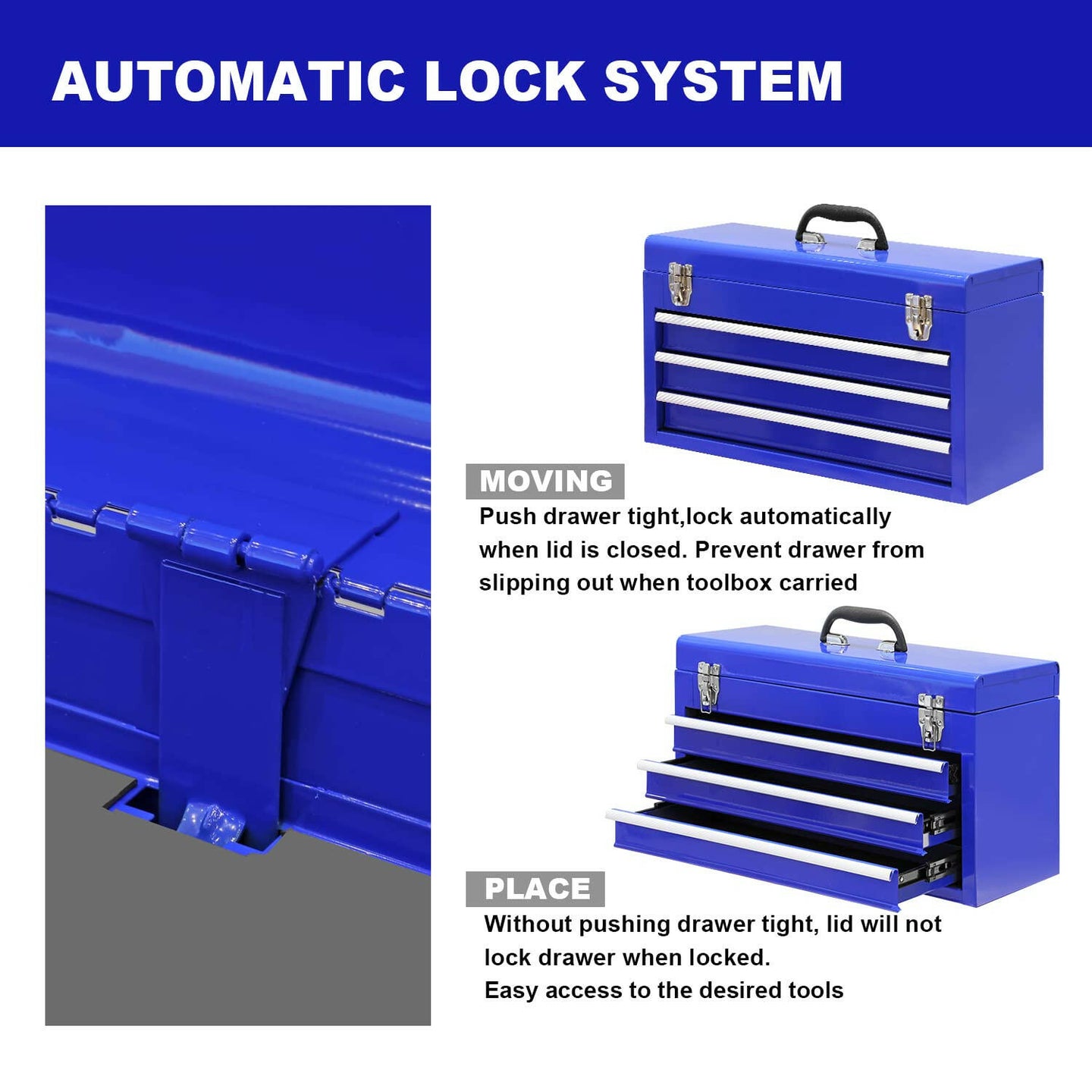 AUTOMATIC LOCK SYSTEM

MOVING

Push drawer tight,lock automatically when lid is closed. Prevent drawer from slipping out when toolbox carried

PLACE

Without pushing drawer tight, lid will not lock drawer when locked.
Easy access to the desired tools