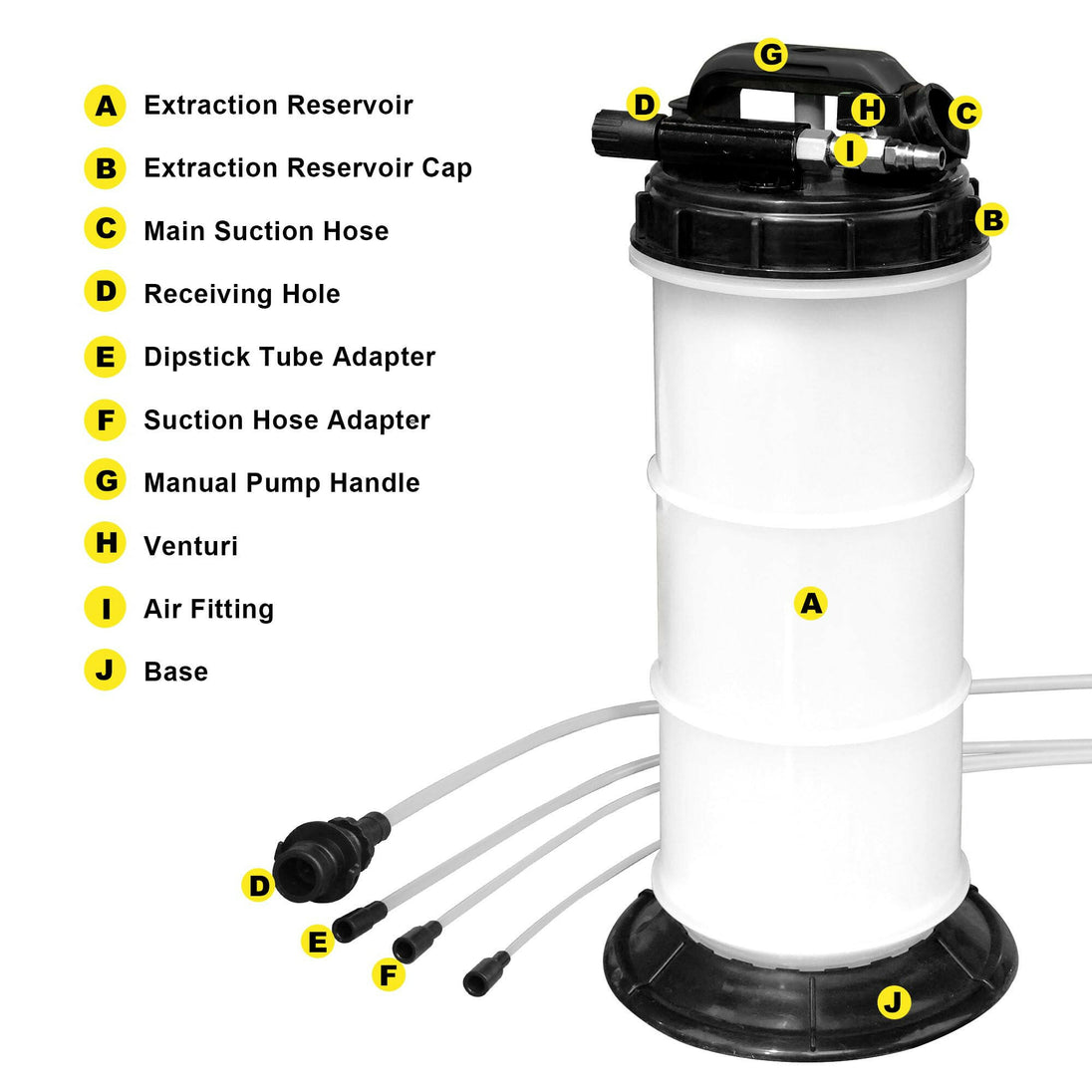 A Extraction Reservoir

B Extraction Reservoir Cap

C Main Suction Hose

D Receiving Hole

E Dipstick Tube Adapter

F Suction Hose Adapter

G Manual Pump Handle

H Venturi

I Air Fitting

J Base

G

D

H

C

I

B

A

D

E

F

J