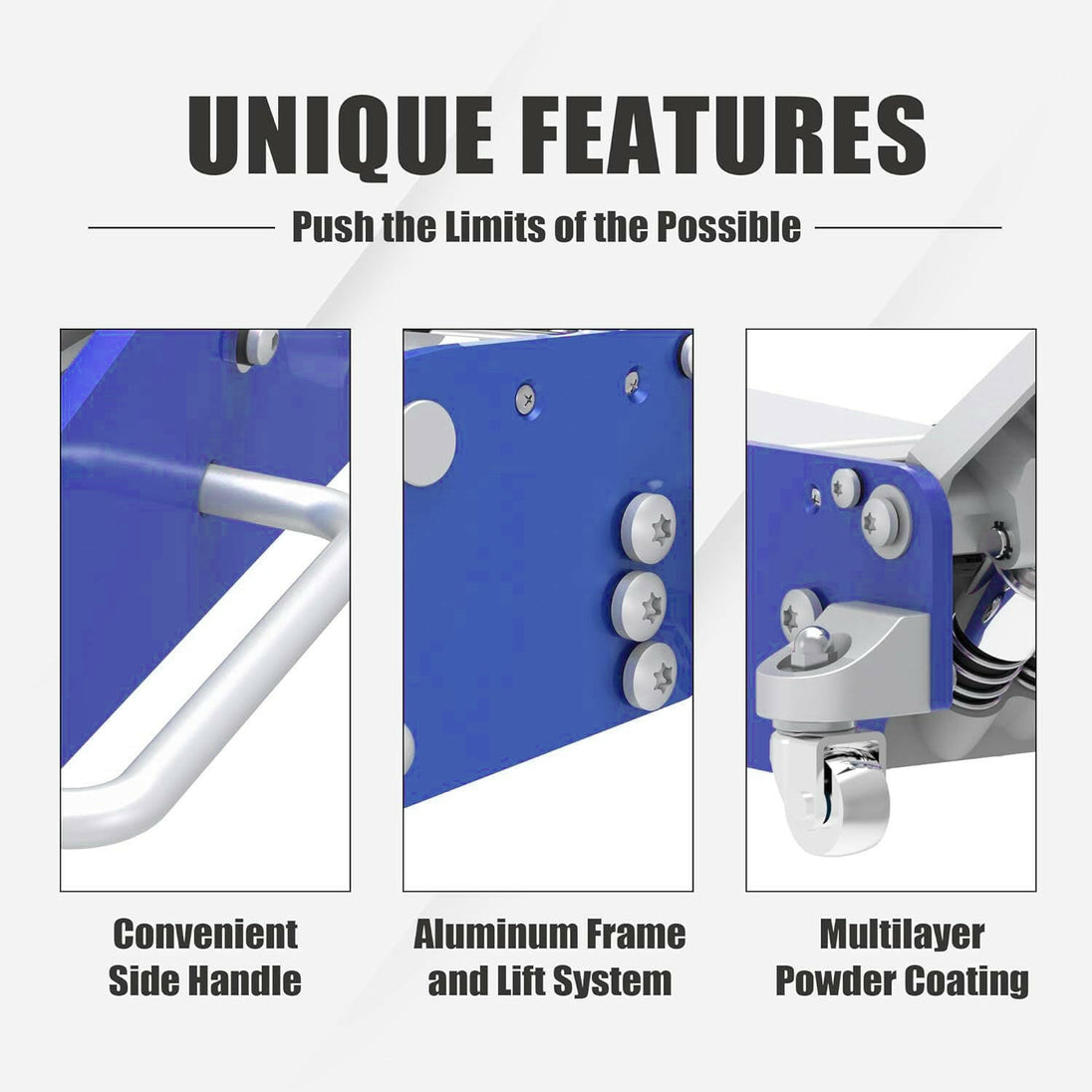 UNIQUE FEATURES

Push the Limits of the Possible

Convenient Side Handle

Aluminum Frame and Lift System

Multilayer Powder Coating