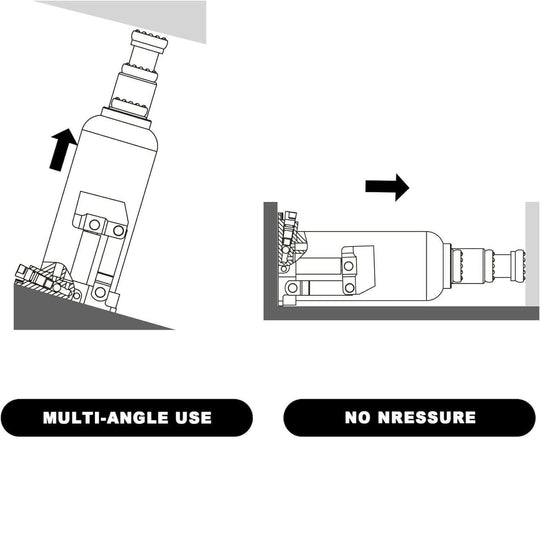 MULTI-ANGLE USE

NO NRESSURE