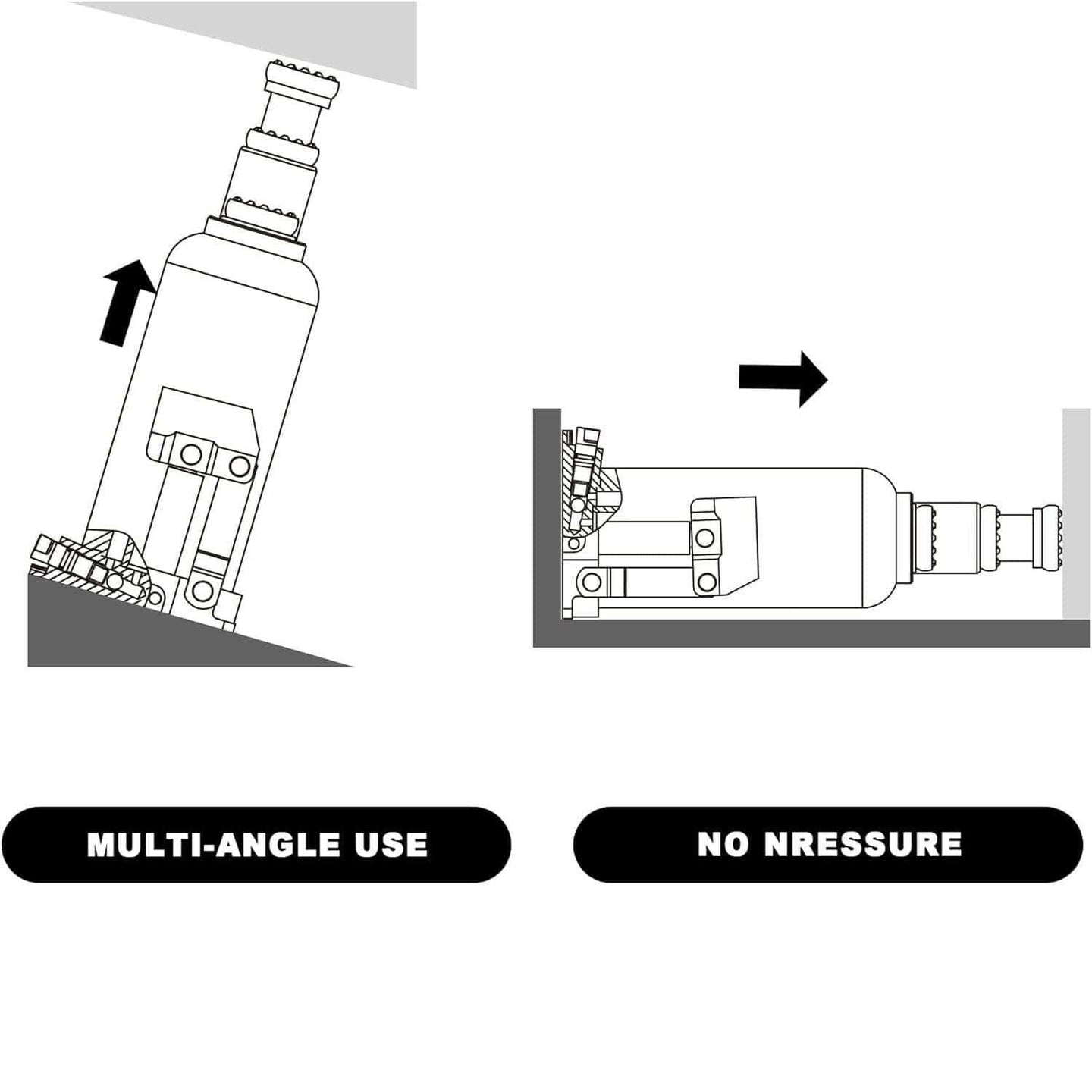 MULTI-ANGLE USE

NO NRESSURE