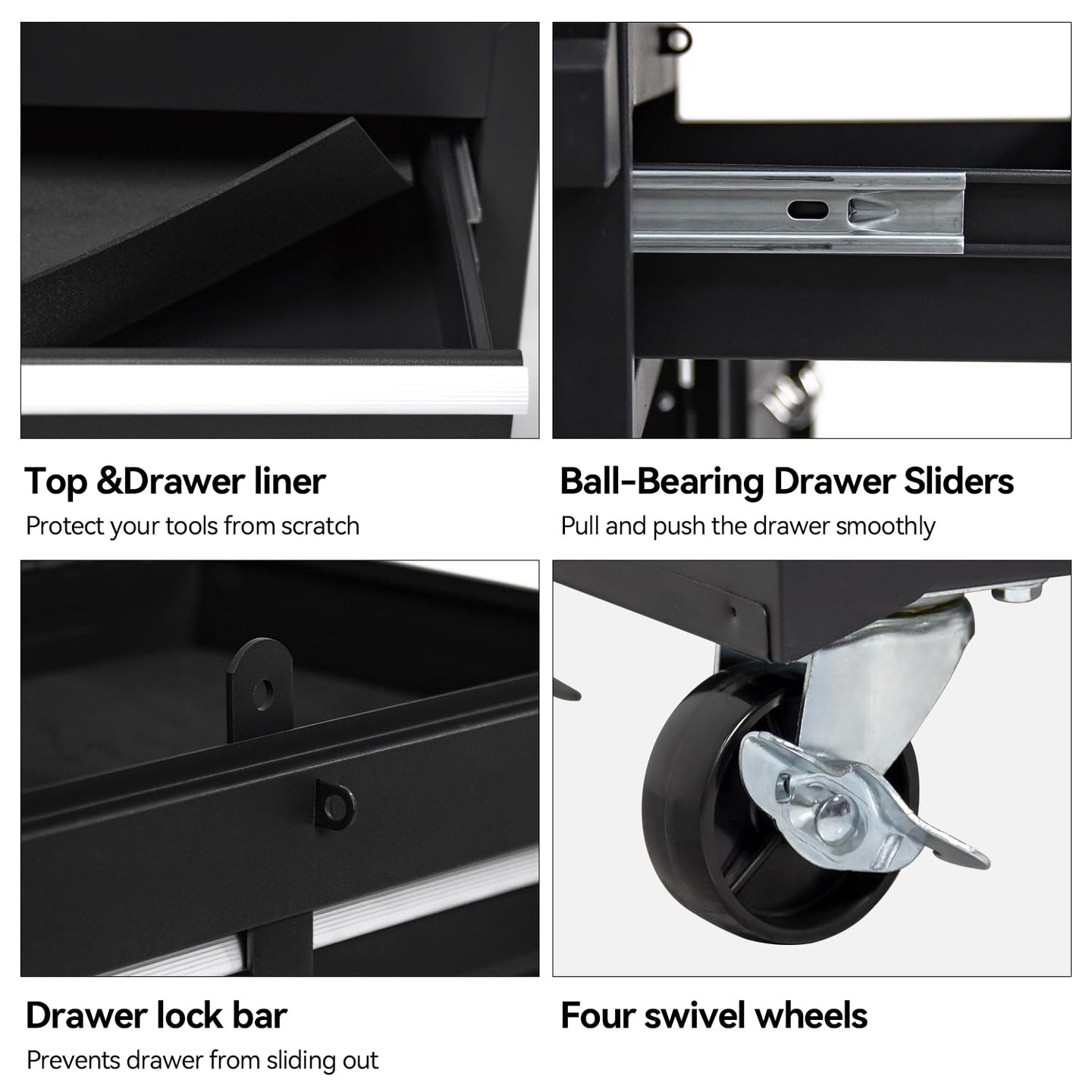 Top &Drawer liner
Protect your tools from scratch

Ball-Bearing Drawer Sliders
Pull and push the drawer smoothly

Drawer lock bar
Prevents drawer from sliding out

Four swivel wheels