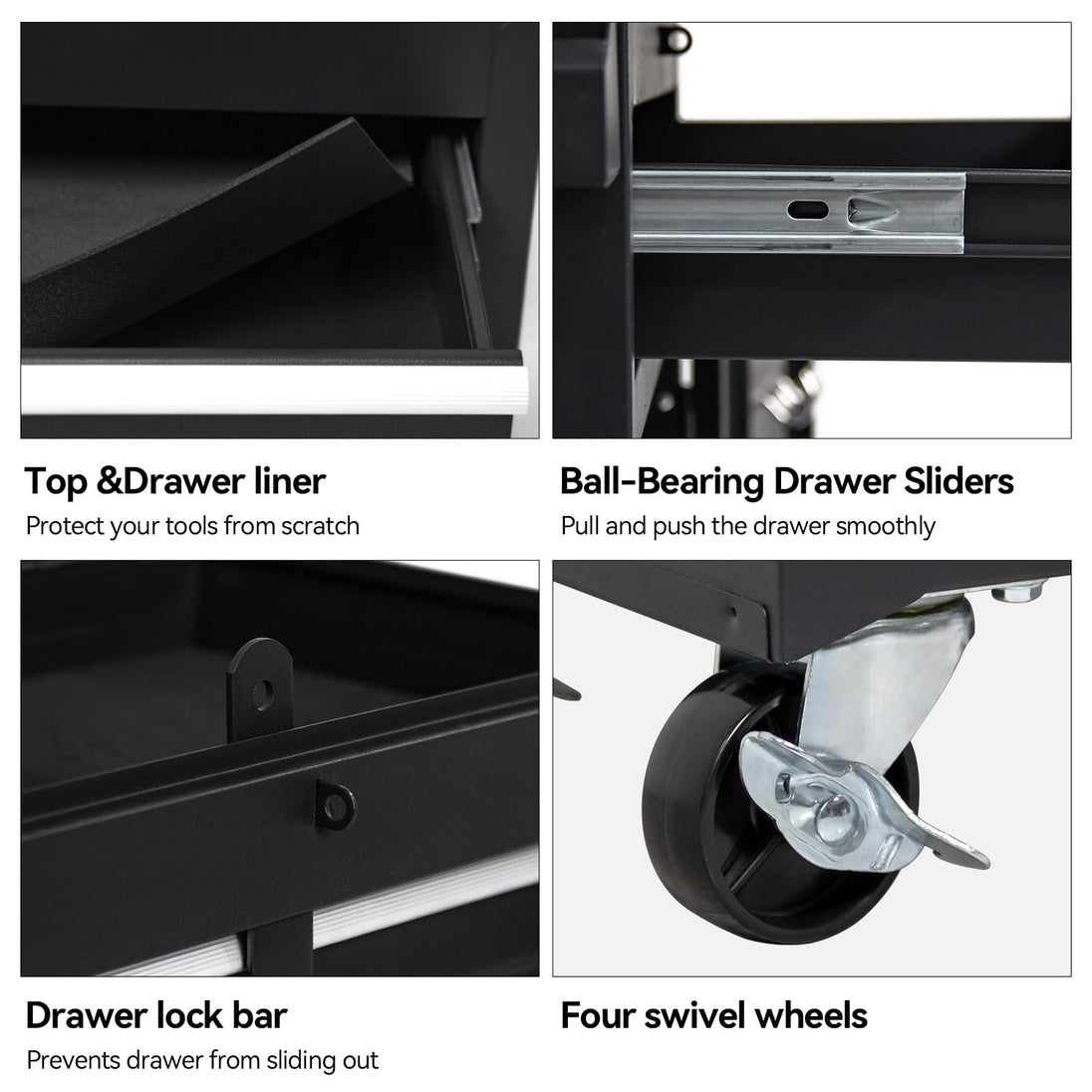 Top &Drawer liner

Protect your tools from scratch

Ball-Bearing Drawer Sliders

Pull and push the drawer smoothly

Drawer lock bar

Prevents drawer from sliding out

Four swivel wheels