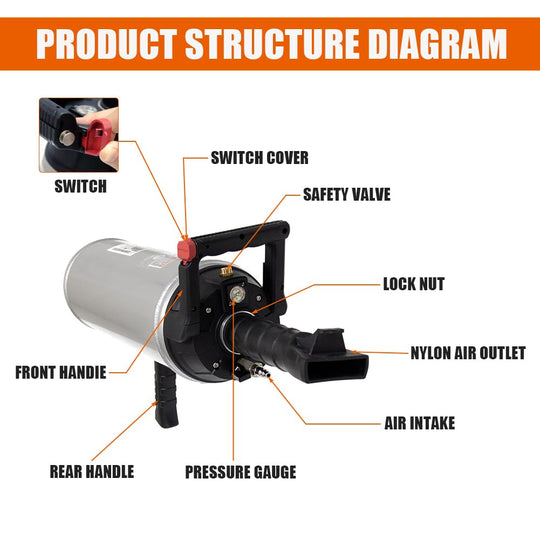 PRODUCT STRUCTURE DIAGRAM

SWITCH

SWITCH COVER

SAFETY VALVE

LOCK NUT

NYLON AIR OUTLET

FRONT HANDIE

AIR INTAKE

REAR HANDLE

PRESSURE GAUGE