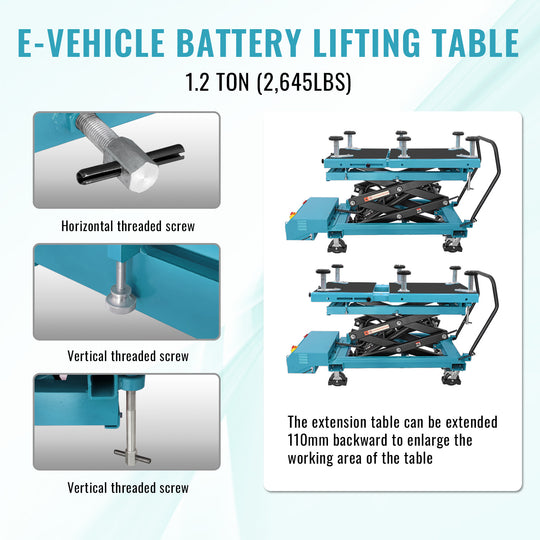 E-VEHICLE BATTERY LIFTING TABLE

1.2 TON (2,645LBS)

Horizontal threaded screw

Vertical threaded screw

Vertical threaded screw

The extension table can be extended 110mm backward to enlarge the working area of the table