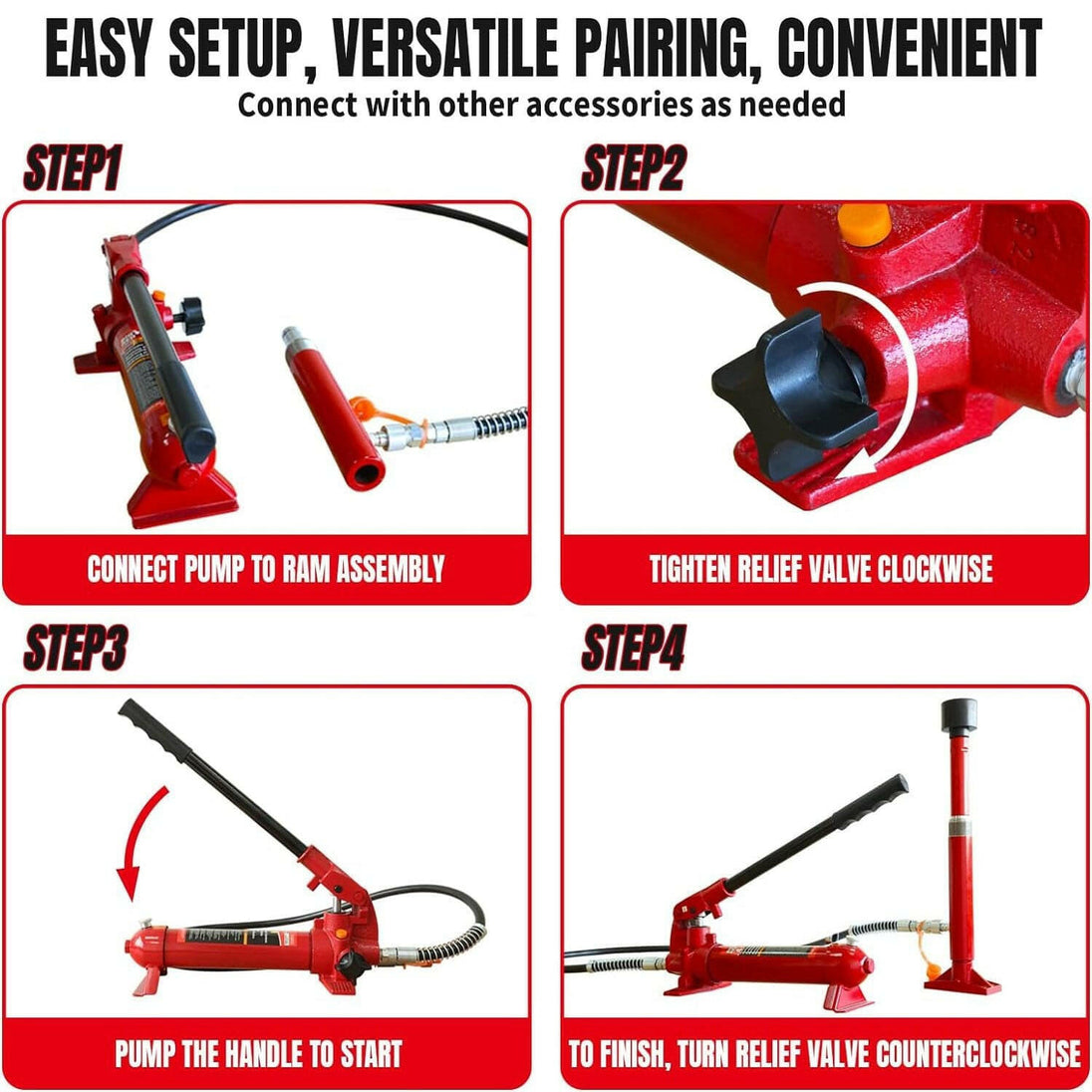 EASY SETUP, VERSATILE PAIRING, CONVENIENT
Connect with other accessories as needed

STEP1
CONNECT PUMP TO RAM ASSEMBLY

STEP2
TIGHTEN RELIEF VALVE CLOCKWISE

STEP3
PUMP THE HANDLE TO START

STEP4
TO FINISH, TURN RELIEF VALVE COUNTERCLOCKWISE