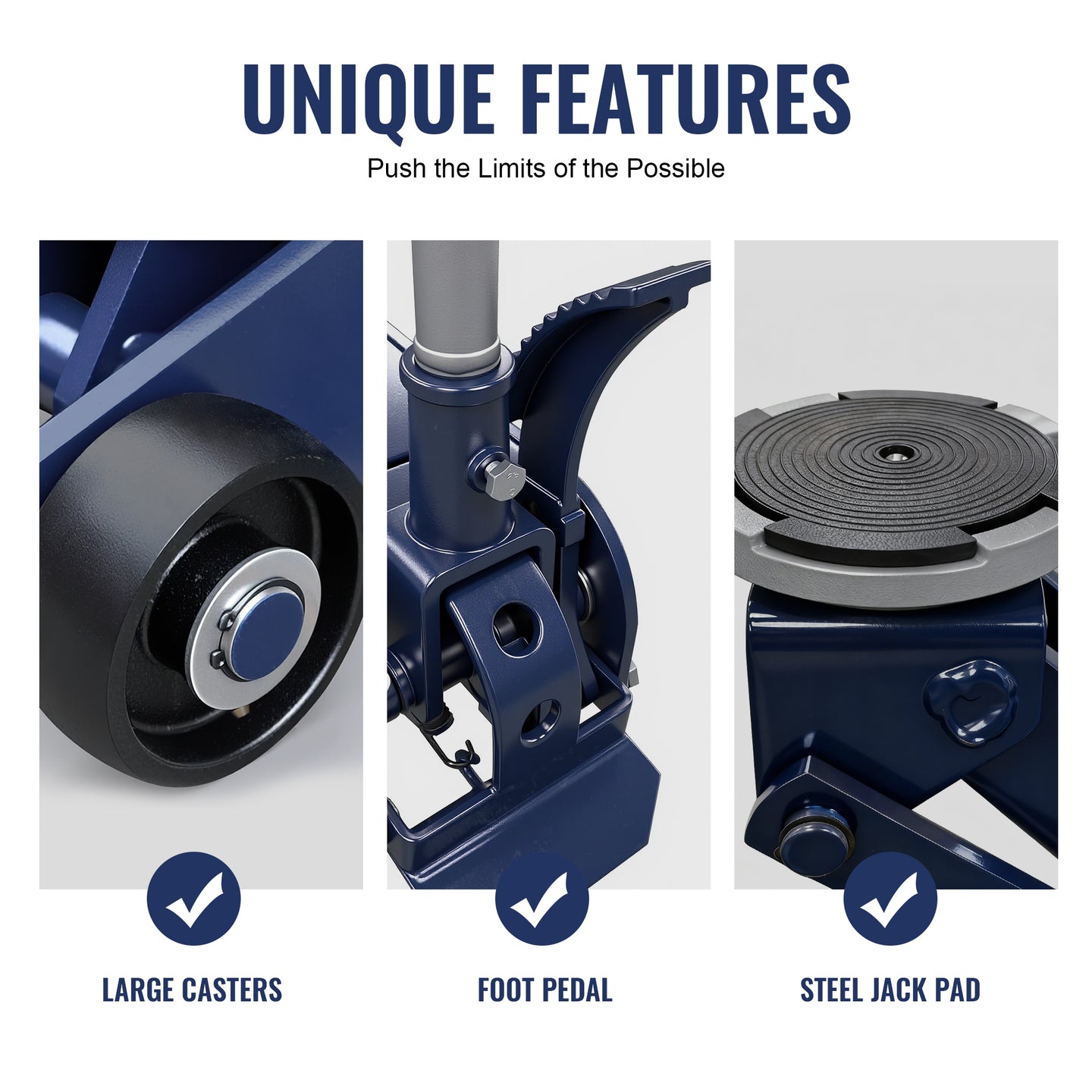 UNIQUE FEATURES

Push the Limits of the Possible

LARGE CASTERS

FOOT PEDAL

STEEL JACK PAD