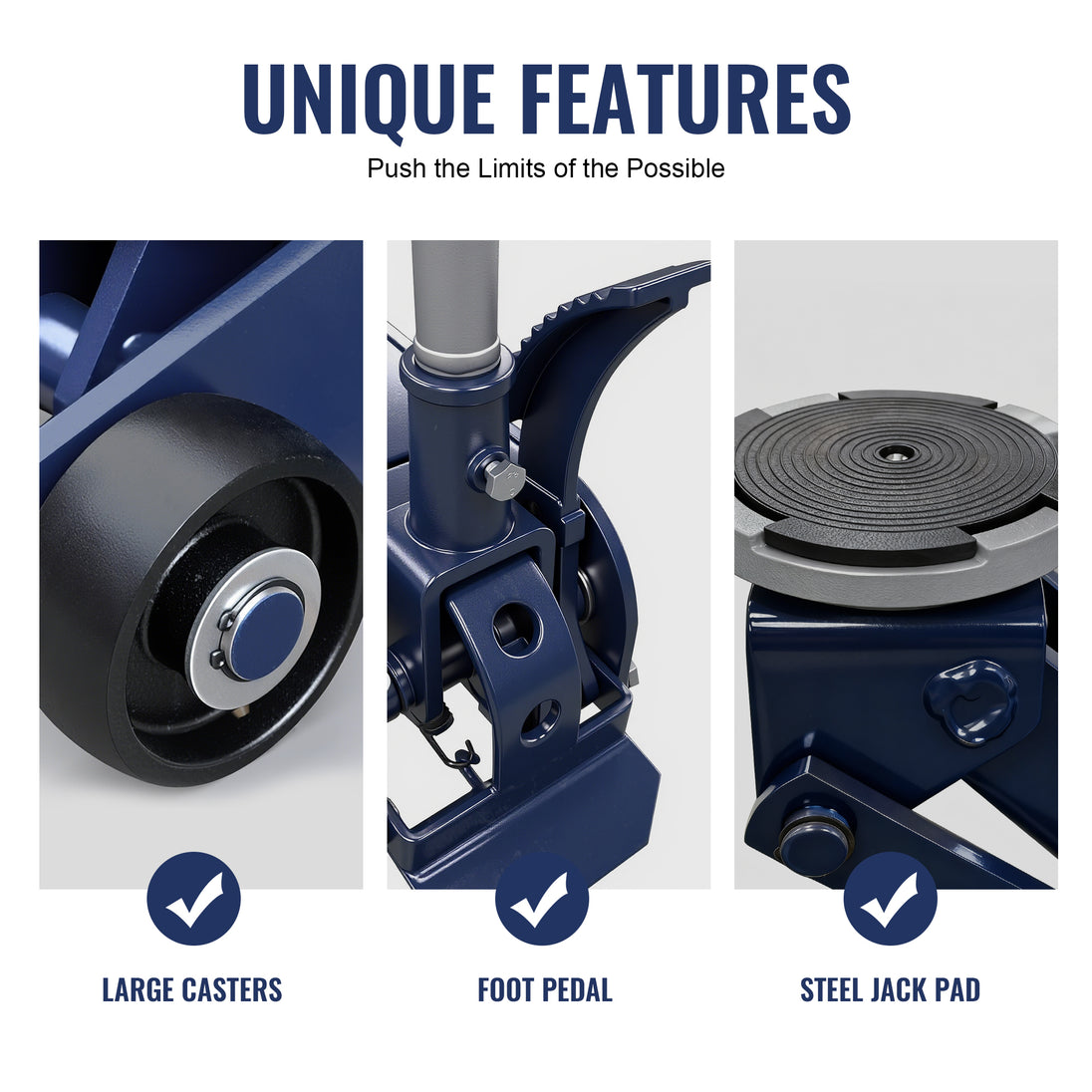 UNIQUE FEATURES

Push the Limits of the Possible

LARGE CASTERS

FOOT PEDAL

STEEL JACK PAD