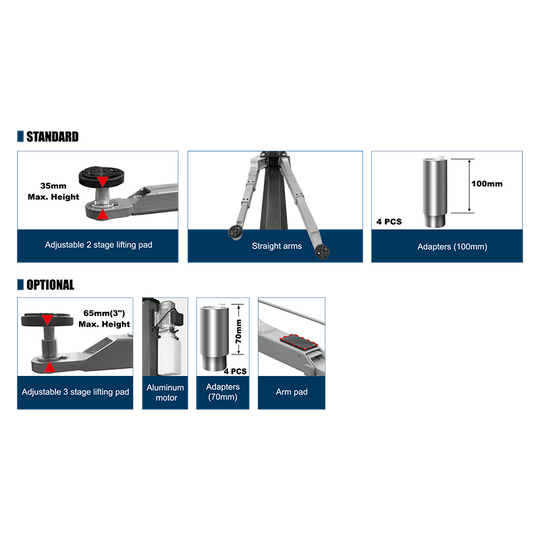 STANDARD

35mm Max. Height

Adjustable 2 stage lifting pad

Straight arms

100mm

4 PCS

Adapters (100mm)

OPTIONAL

65mm(3") Max. Height

Adjustable 3 stage lifting pad

Aluminum motor

70mm

4 PCS

Adapters (70mm)

Arm pad