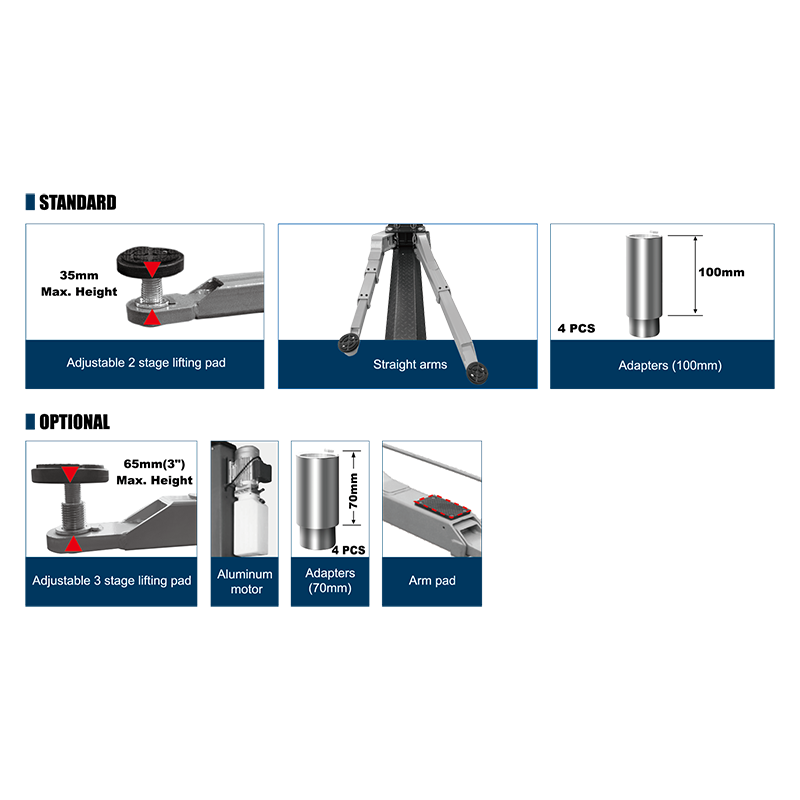 STANDARD

35mm
Max. Height

Adjustable 2 stage lifting pad

Straight arms

100mm
4 PCS

Adapters (100mm)

OPTIONAL

65mm(3")
Max. Height

Adjustable 3 stage lifting pad

Aluminum motor

70mm
4 PCS

Adapters (70mm)

Arm pad