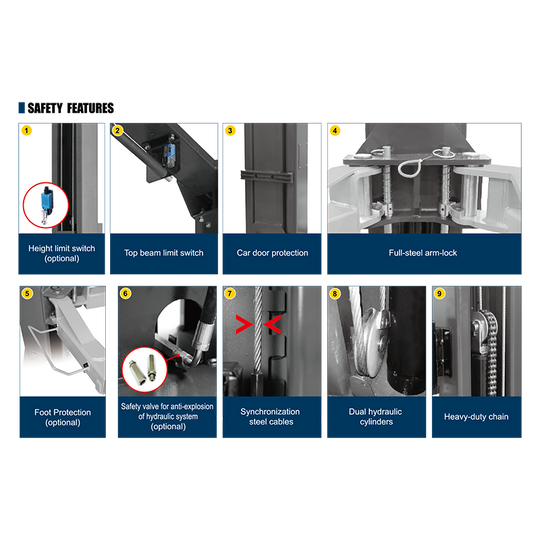 SAFETY FEATURES

1
Height limit switch (optional)

2
Top beam limit switch

3
Car door protection

4
Full-steel arm-lock

5
Foot Protection (optional)

6
Safety valve for anti-explosion of hydraulic system (optional)

7
Synchronization steel cables

8
Dual hydraulic cylinders

9
Heavy-duty chain