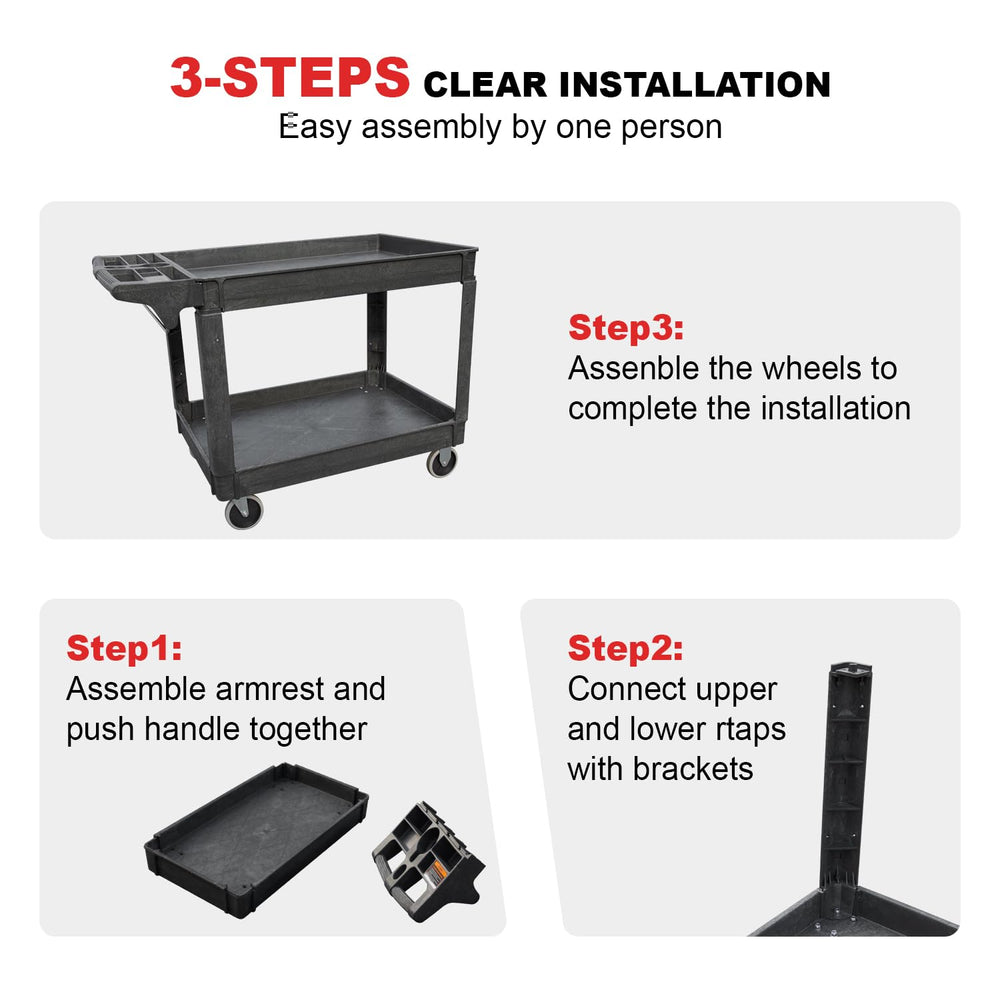 3-STEPS CLEAR INSTALLATION
Easy assembly by one person

Step3:
Assenble the wheels to complete the installation

Step1:
Assemble armrest and push handle together

Step2:
Connect upper and lower rtaps with brackets