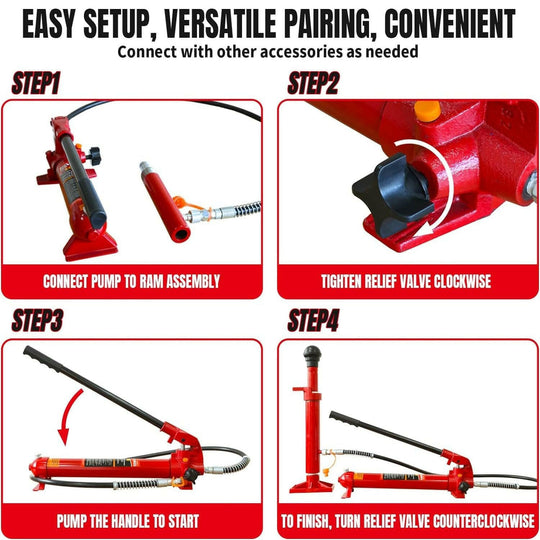 EASY SETUP, VERSATILE PAIRING, CONVENIENT

Connect with other accessories as needed

STEP1

CONNECT PUMP TO RAM ASSEMBLY

STEP2

TIGHTEN RELIEF VALVE CLOCKWISE

STEP3

PUMP THE HANDLE TO START

STEP4

TO FINISH, TURN RELIEF VALVE COUNTERCLOCKWISE