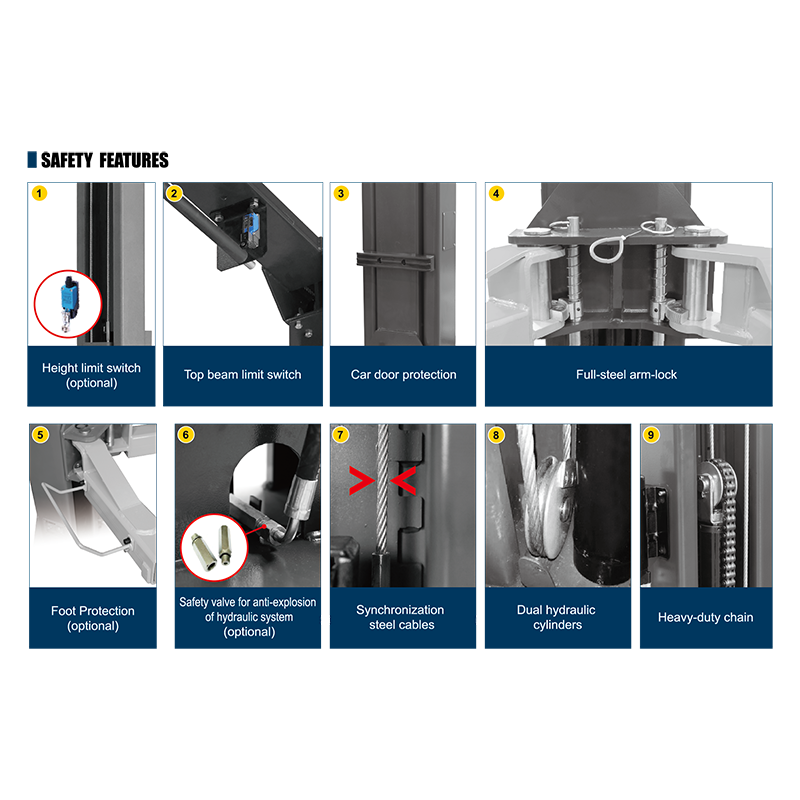 SAFETY FEATURES

1
Height limit switch (optional)

2
Top beam limit switch

3
Car door protection

4
Full-steel arm-lock

5
Foot Protection (optional)

6
Safety valve for anti-explosion of hydraulic system (optional)

7
Synchronization steel cables

8
Dual hydraulic cylinders

9
Heavy-duty chain