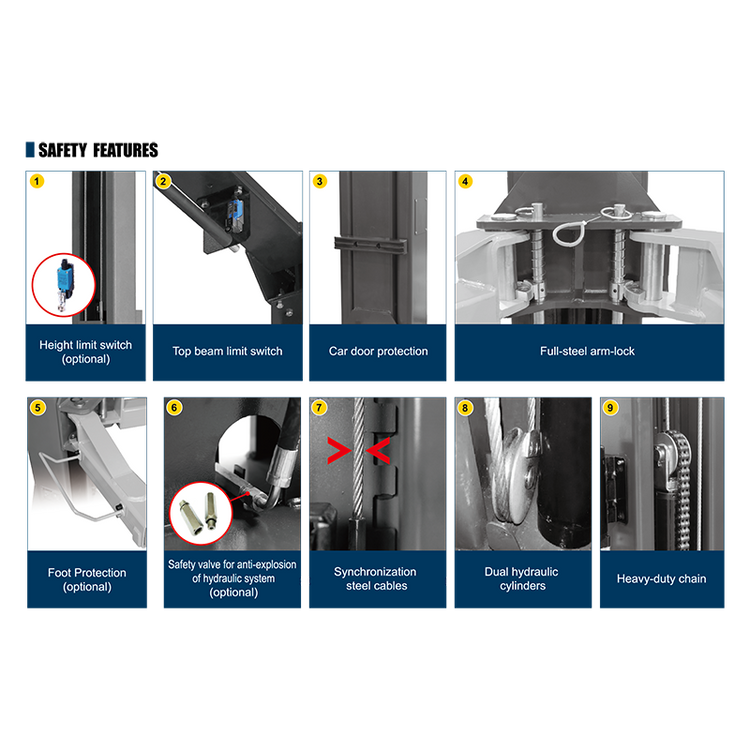 SAFETY FEATURES

1

Height limit switch (optional)

2

Top beam limit switch

3

Car door protection

4

Full-steel arm-lock

5

Foot Protection (optional)

6

Safety valve for anti-explosion of hydraulic system (optional)

7

Synchronization steel cables

8

Dual hydraulic cylinders

9

Heavy-duty chain