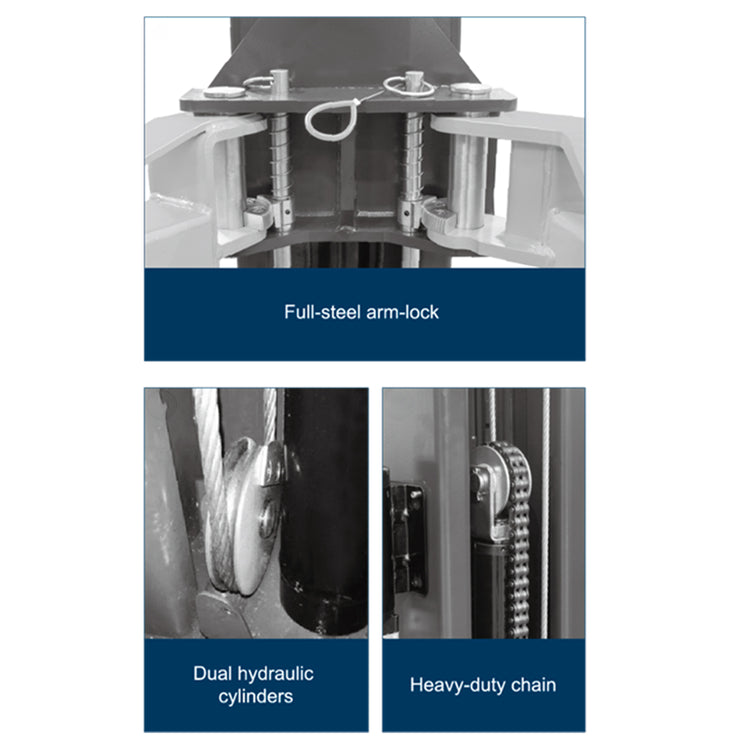 Full-steel arm-lock

Dual hydraulic cylinders

Heavy-duty chain