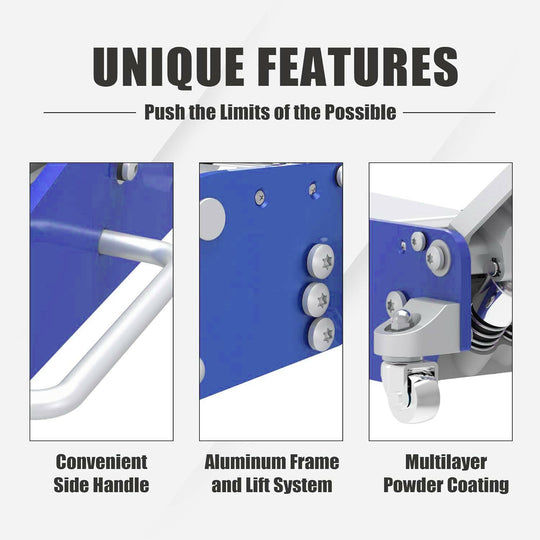 UNIQUE FEATURES

Push the Limits of the Possible

Convenient Side Handle

Aluminum Frame and Lift System

Multilayer Powder Coating