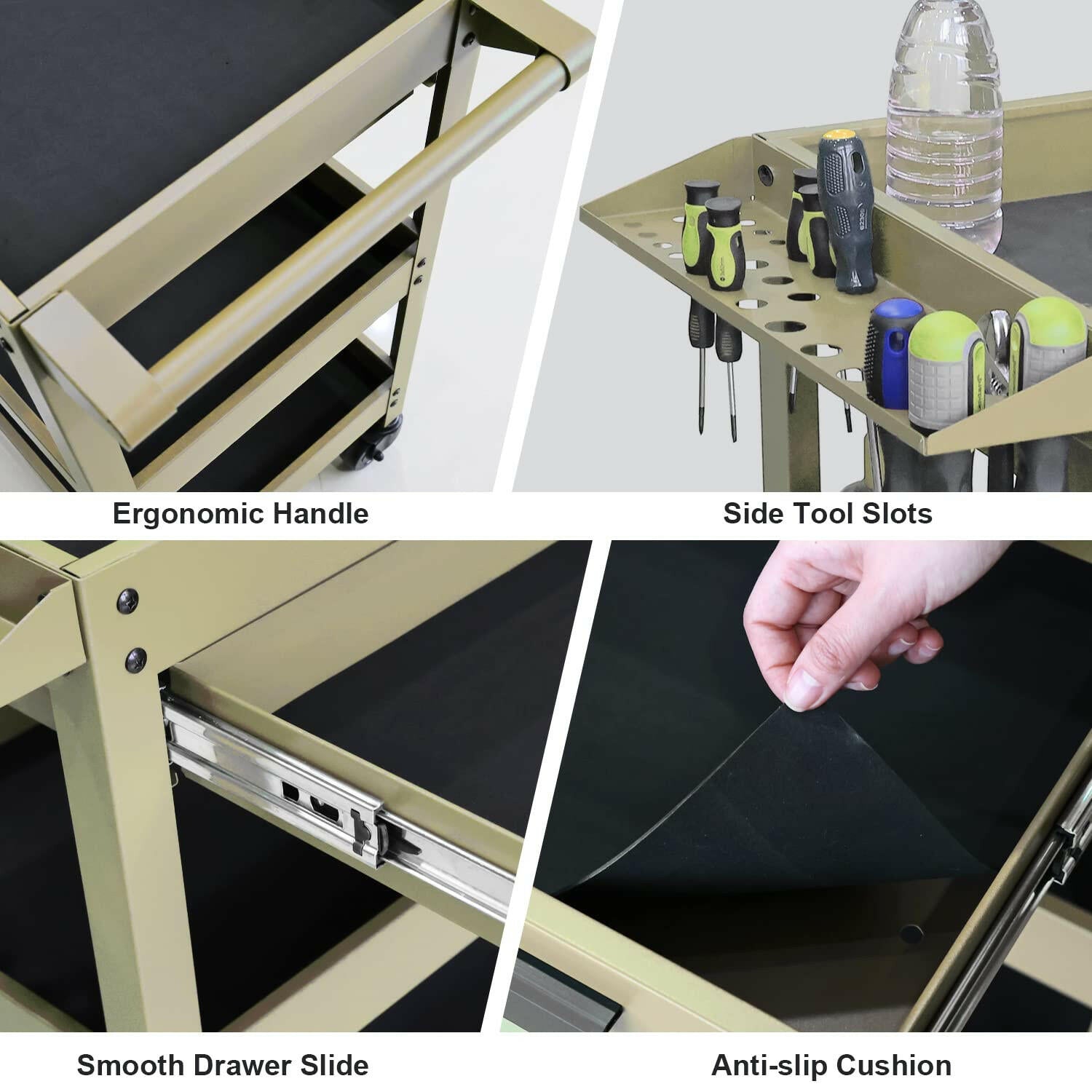 Ergonomic Handle

Side Tool Slots

Smooth Drawer Slide

Anti-slip Cushion