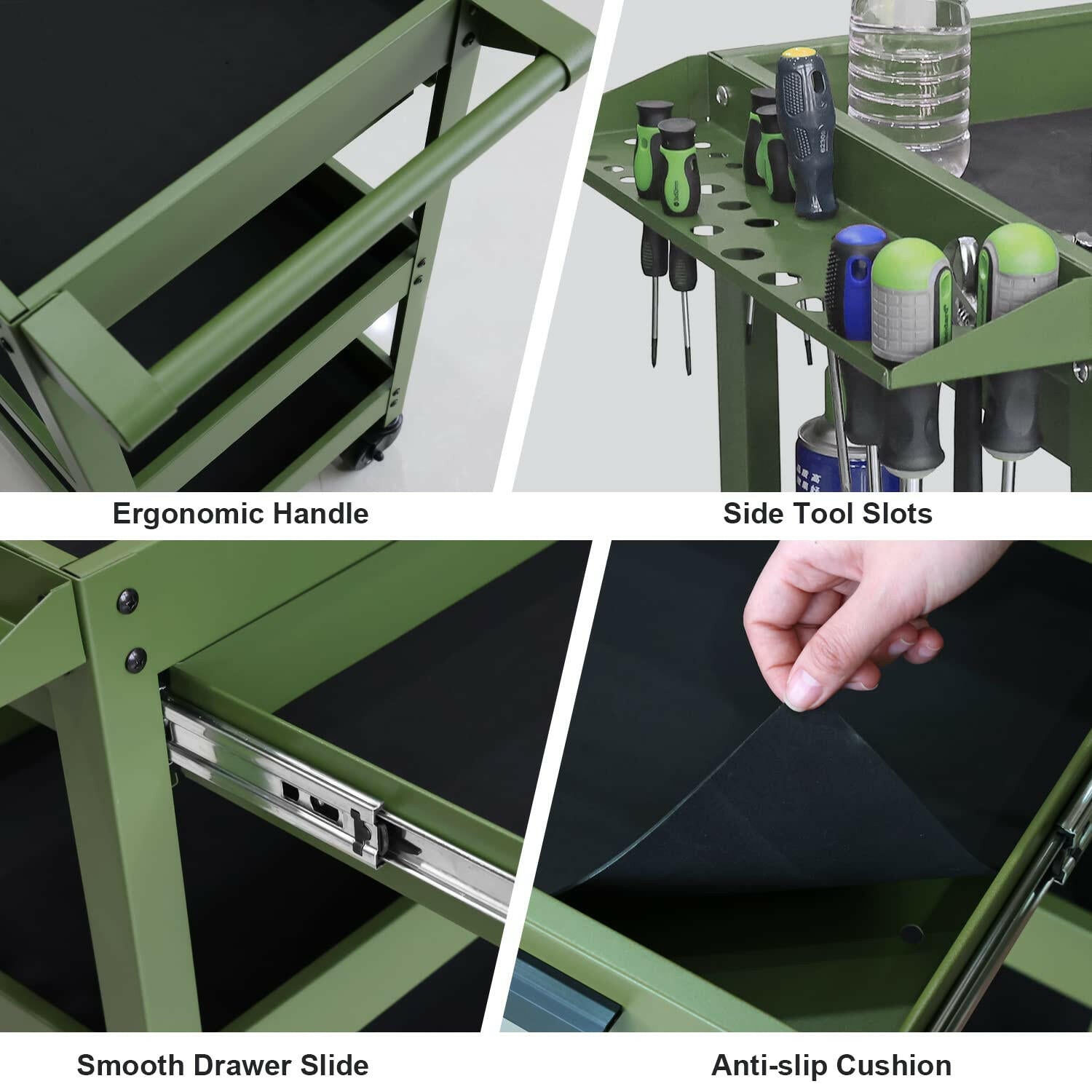 Ergonomic Handle

Side Tool Slots

Smooth Drawer Slide

Anti-slip Cushion