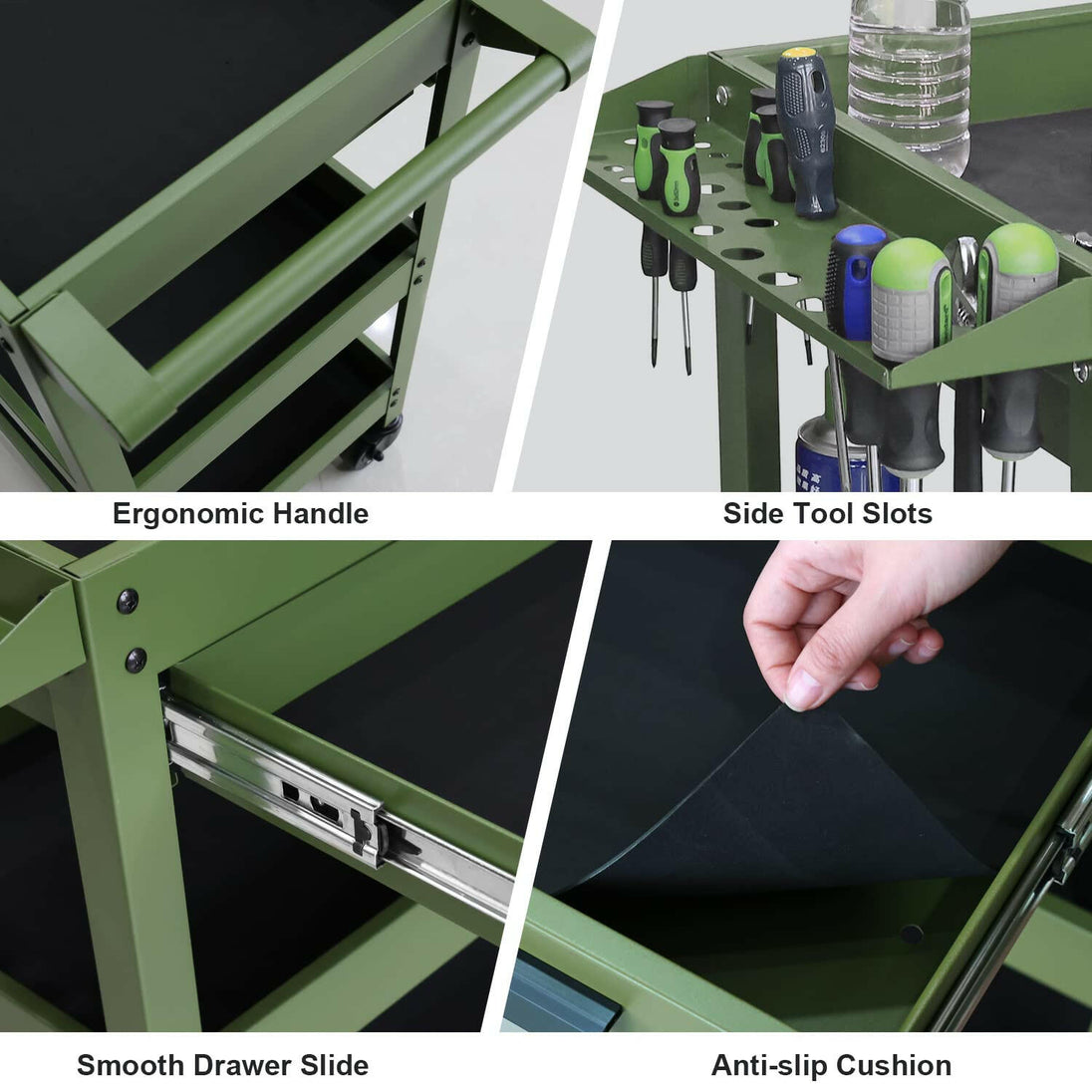 Ergonomic Handle

Side Tool Slots

Smooth Drawer Slide

Anti-slip Cushion