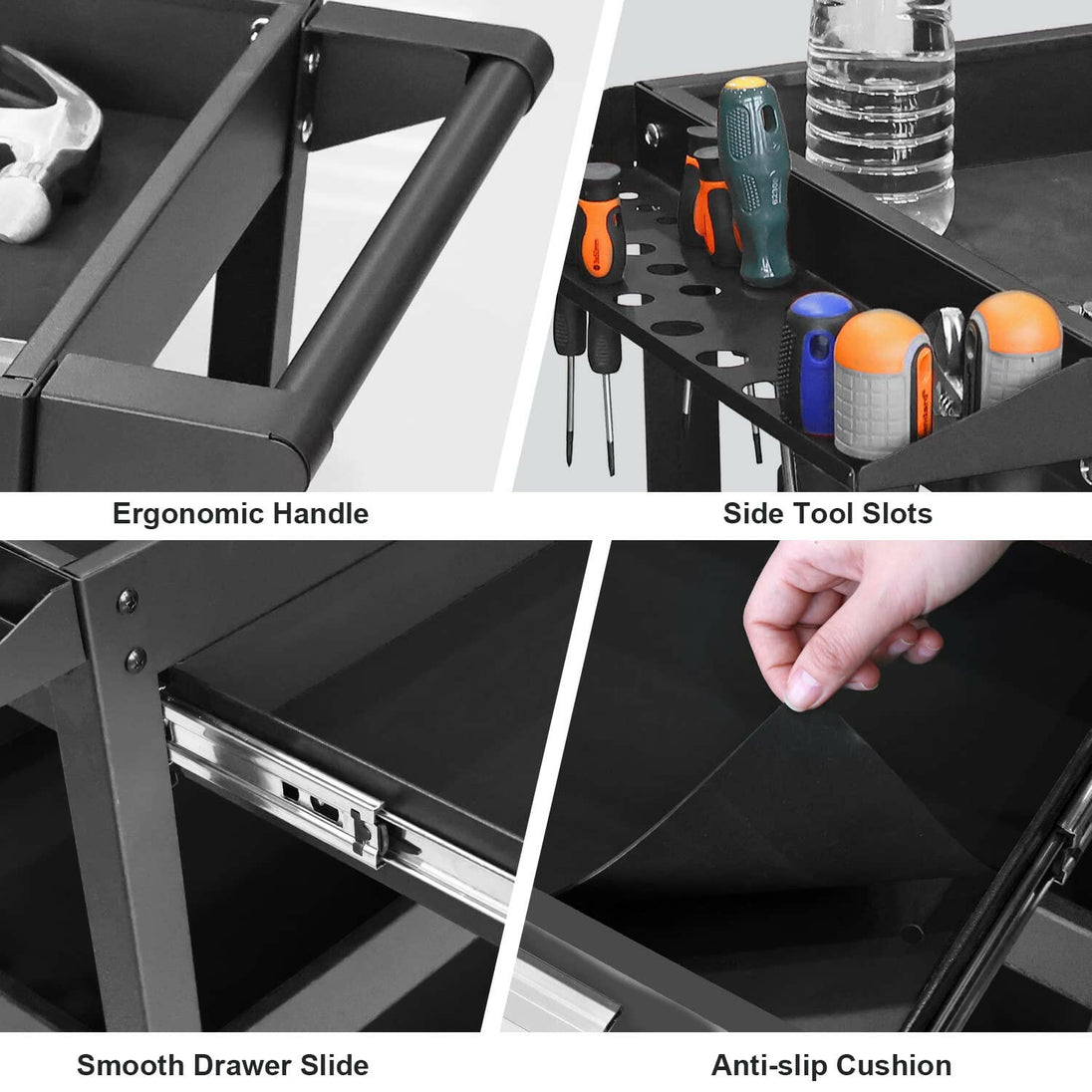 Ergonomic Handle

Side Tool Slots

Smooth Drawer Slide

Anti-slip Cushion