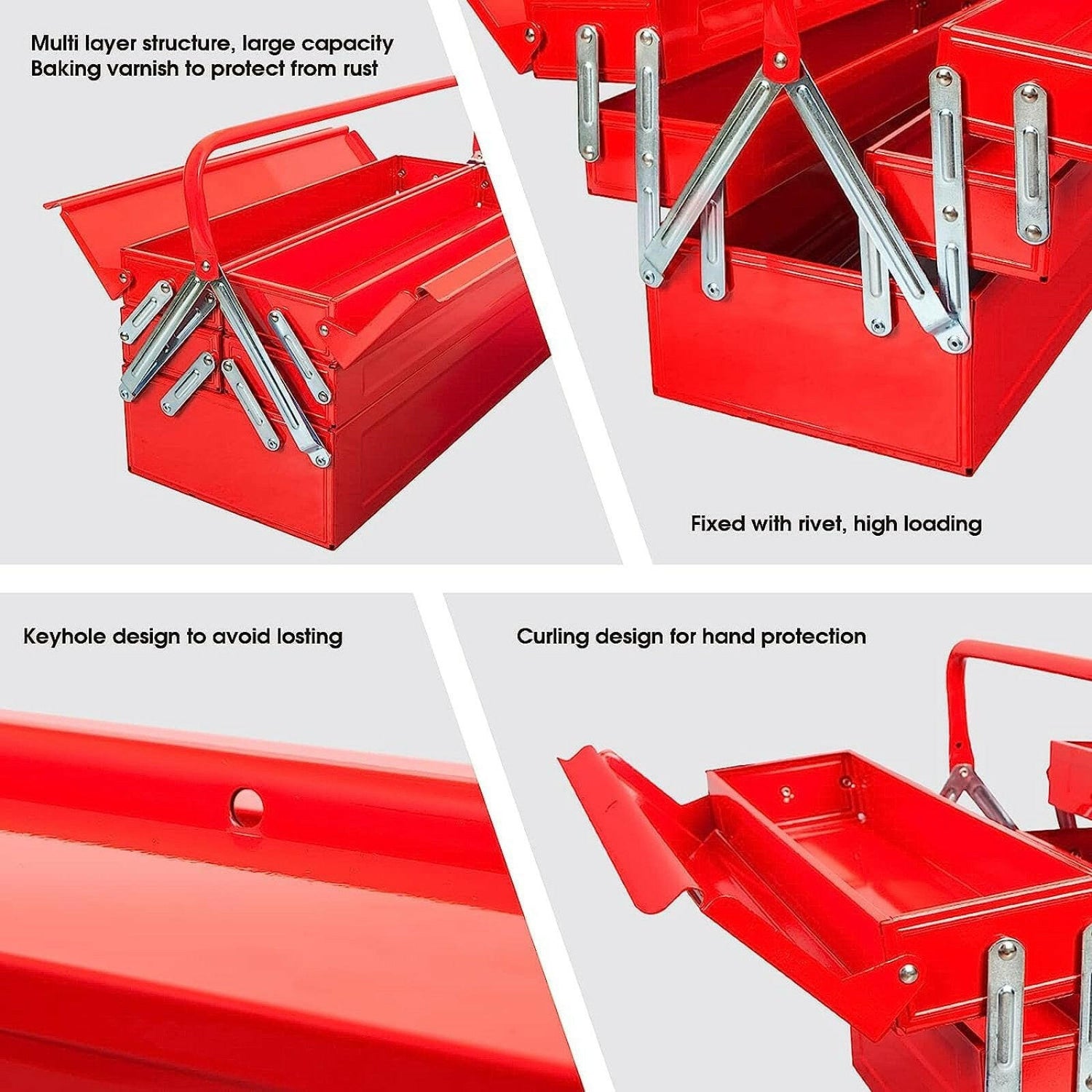 Multi layer structure, large capacity
Baking varnish to protect from rust

Fixed with rivet, high loading

Keyhole design to avoid losting

Curling design for hand protection