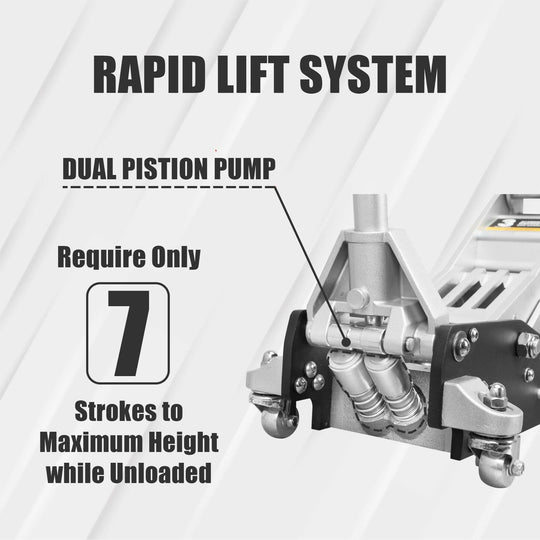 RAPID LIFT SYSTEM

DUAL PISTION PUMP

Require Only

7

Strokes to Maximum Height while Unloaded

3