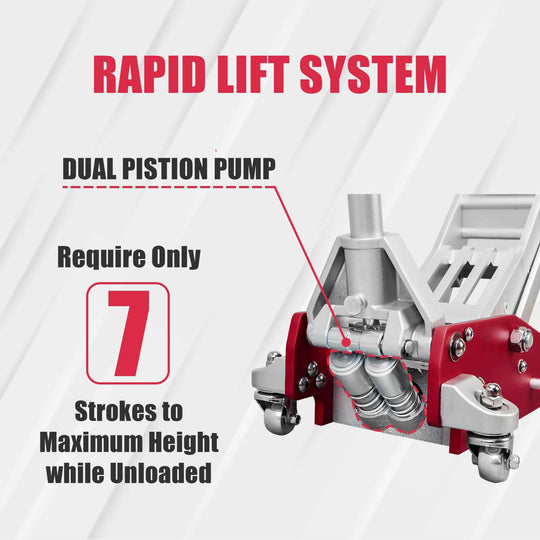 RAPID LIFT SYSTEM

DUAL PISTION PUMP

Require Only

7

Strokes to Maximum Height while Unloaded