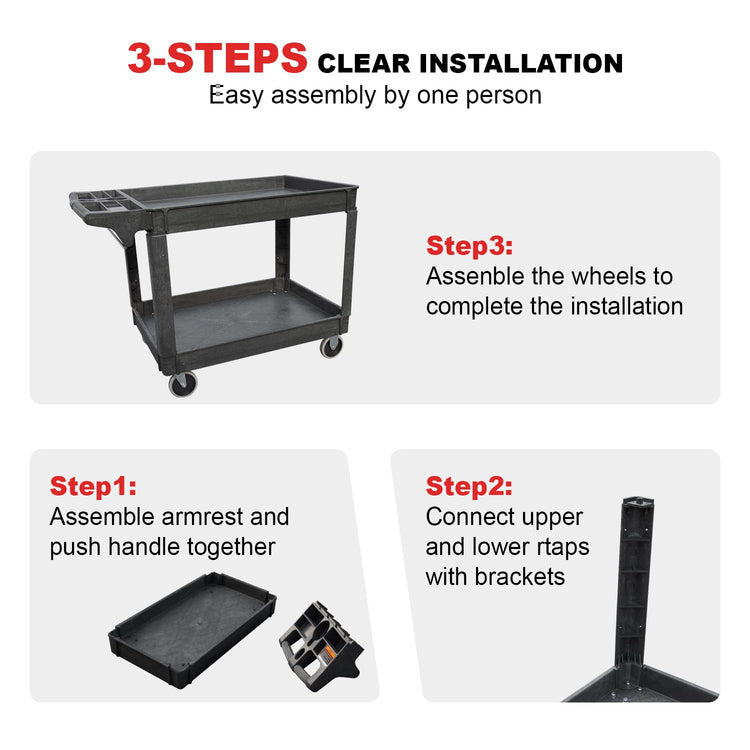 3-STEPS CLEAR INSTALLATION
Easy assembly by one person

Step3:
Assenble the wheels to complete the installation

Step1:
Assemble armrest and push handle together

Step2:
Connect upper and lower rtaps with brackets