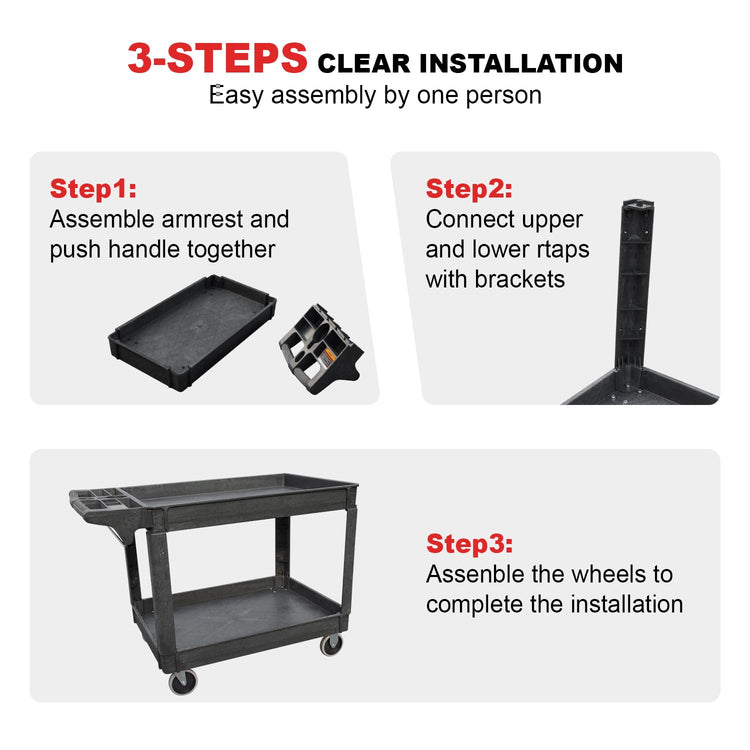 3-STEPS CLEAR INSTALLATION
Easy assembly by one person

Step1:
Assemble armrest and push handle together

Step2:
Connect upper and lower rtaps with brackets

Step3:
Assenble the wheels to complete the installation