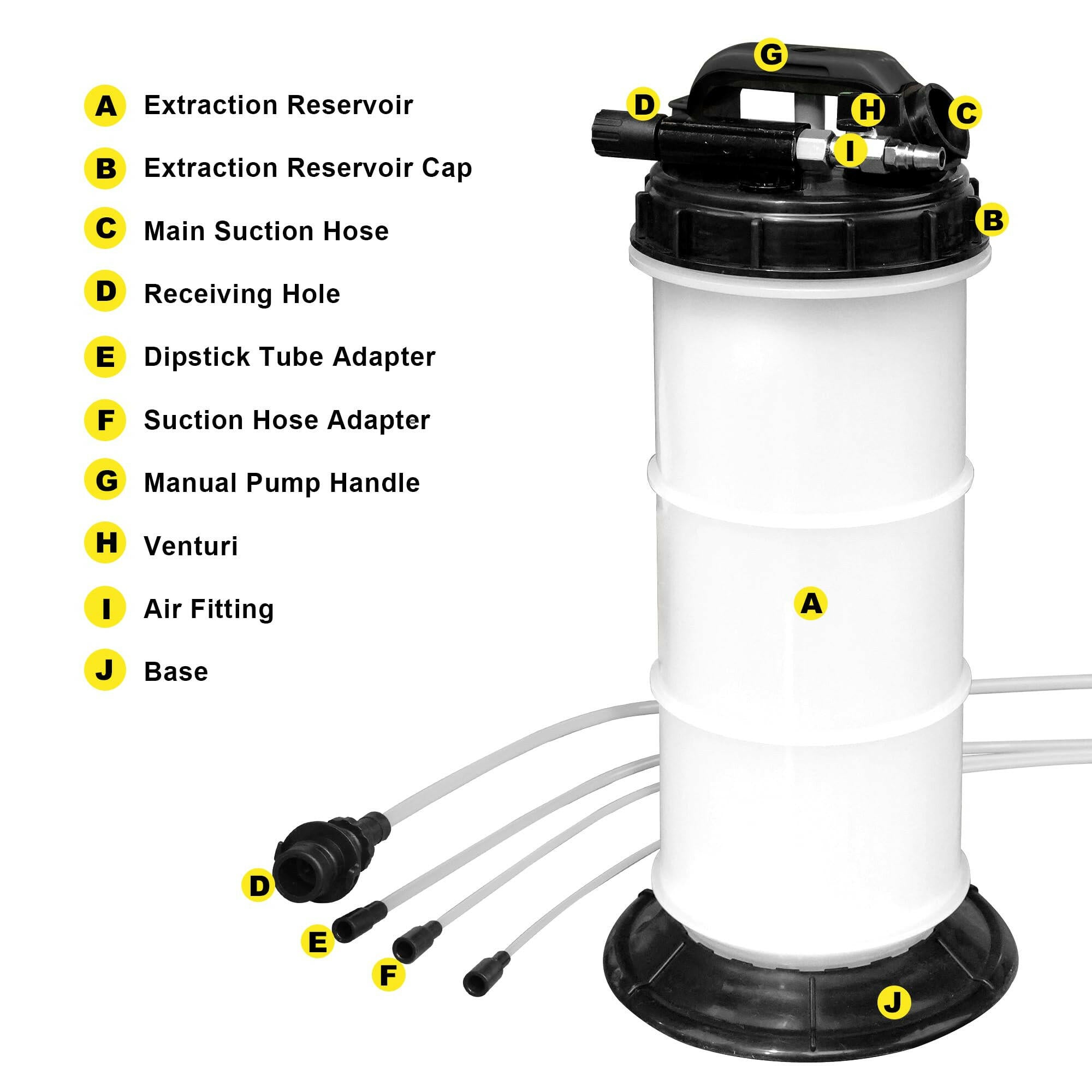 A Extraction Reservoir

B Extraction Reservoir Cap

C Main Suction Hose

D Receiving Hole

E Dipstick Tube Adapter

F Suction Hose Adapter

G Manual Pump Handle

H Venturi

I Air Fitting

J Base

G

D

H

C

I

B

A

D

E

F

J