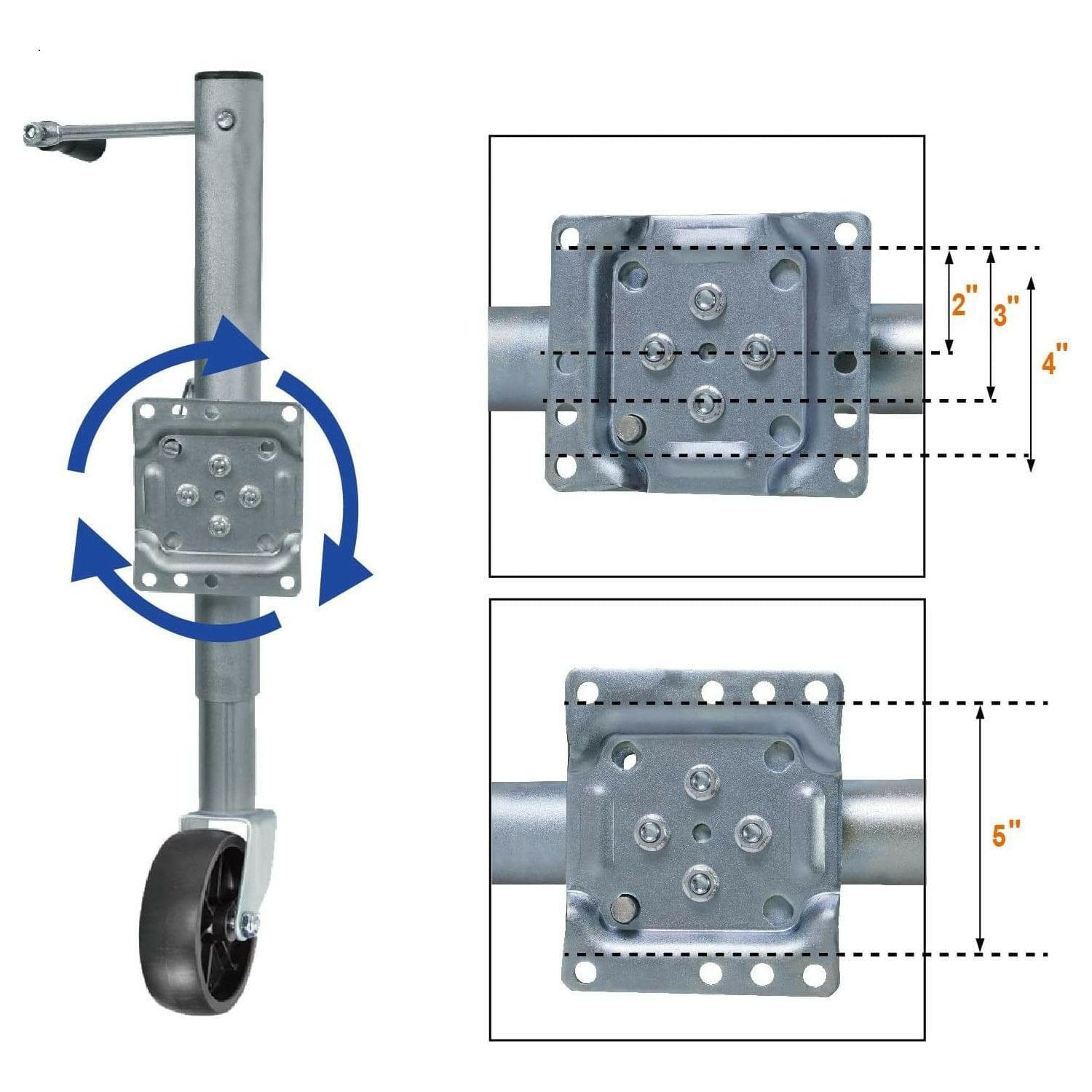 2"
3"
4"
5"