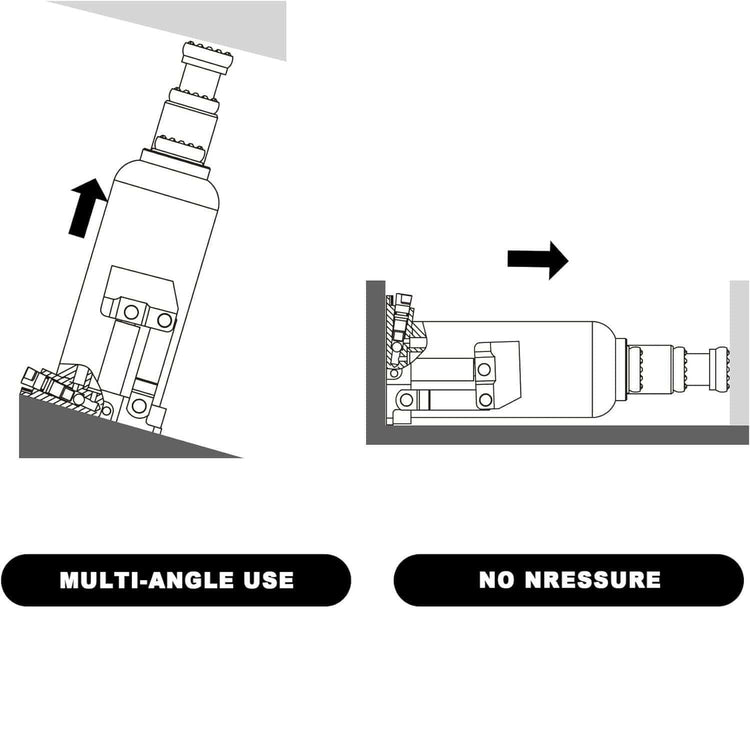 MULTI-ANGLE USE

NO NRESSURE