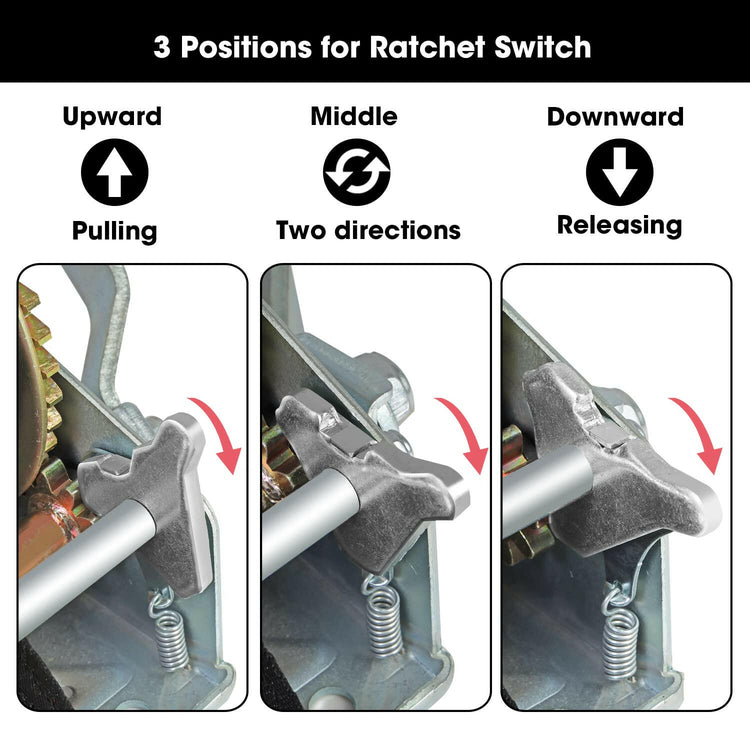 3 Positions for Ratchet Switch

Upward

Pulling

Middle

Two directions

Downward

Releasing