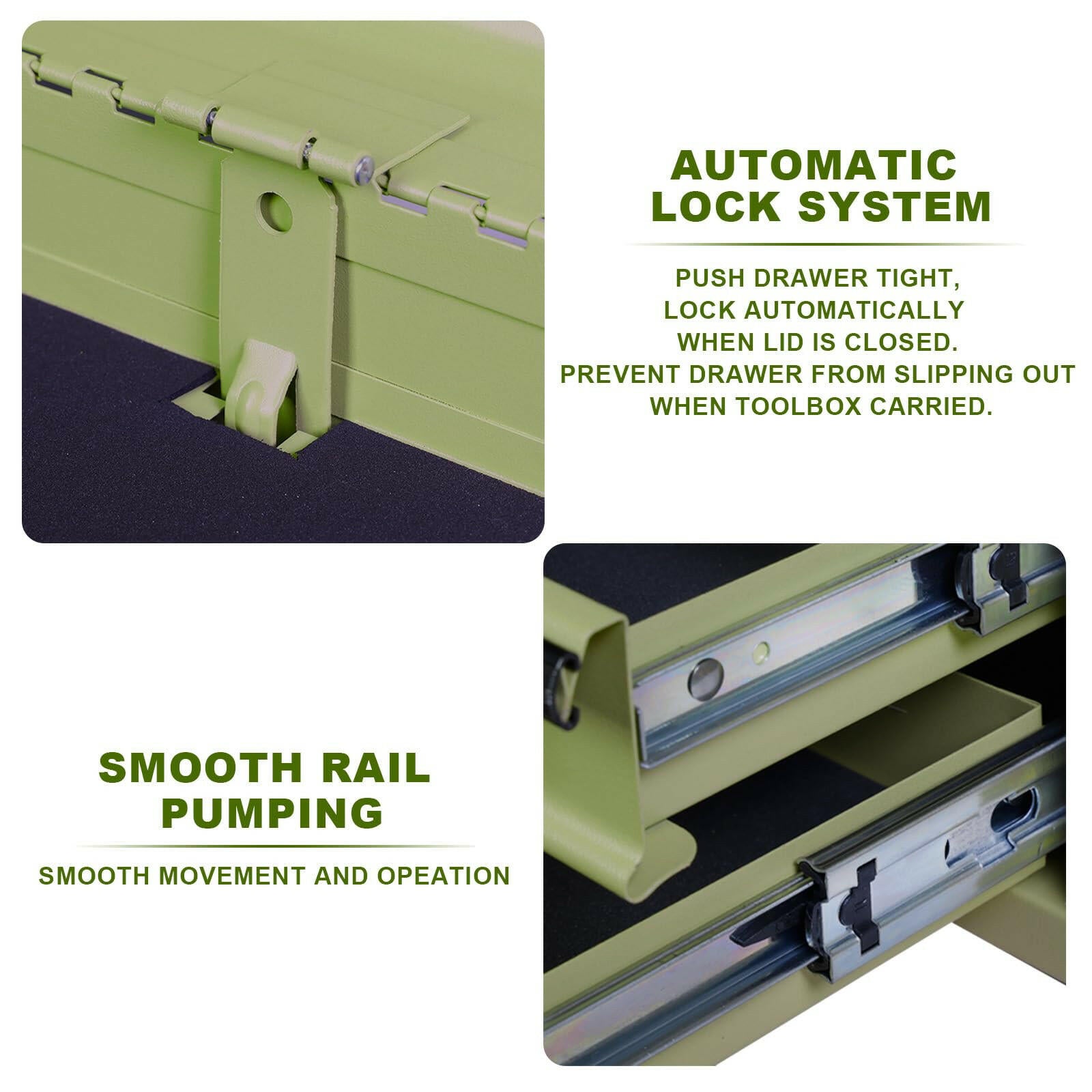 AUTOMATIC LOCK SYSTEM

PUSH DRAWER TIGHT, LOCK AUTOMATICALLY WHEN LID IS CLOSED. PREVENT DRAWER FROM SLIPPING OUT WHEN TOOLBOX CARRIED.

SMOOTH RAIL PUMPING

SMOOTH MOVEMENT AND OPEATION