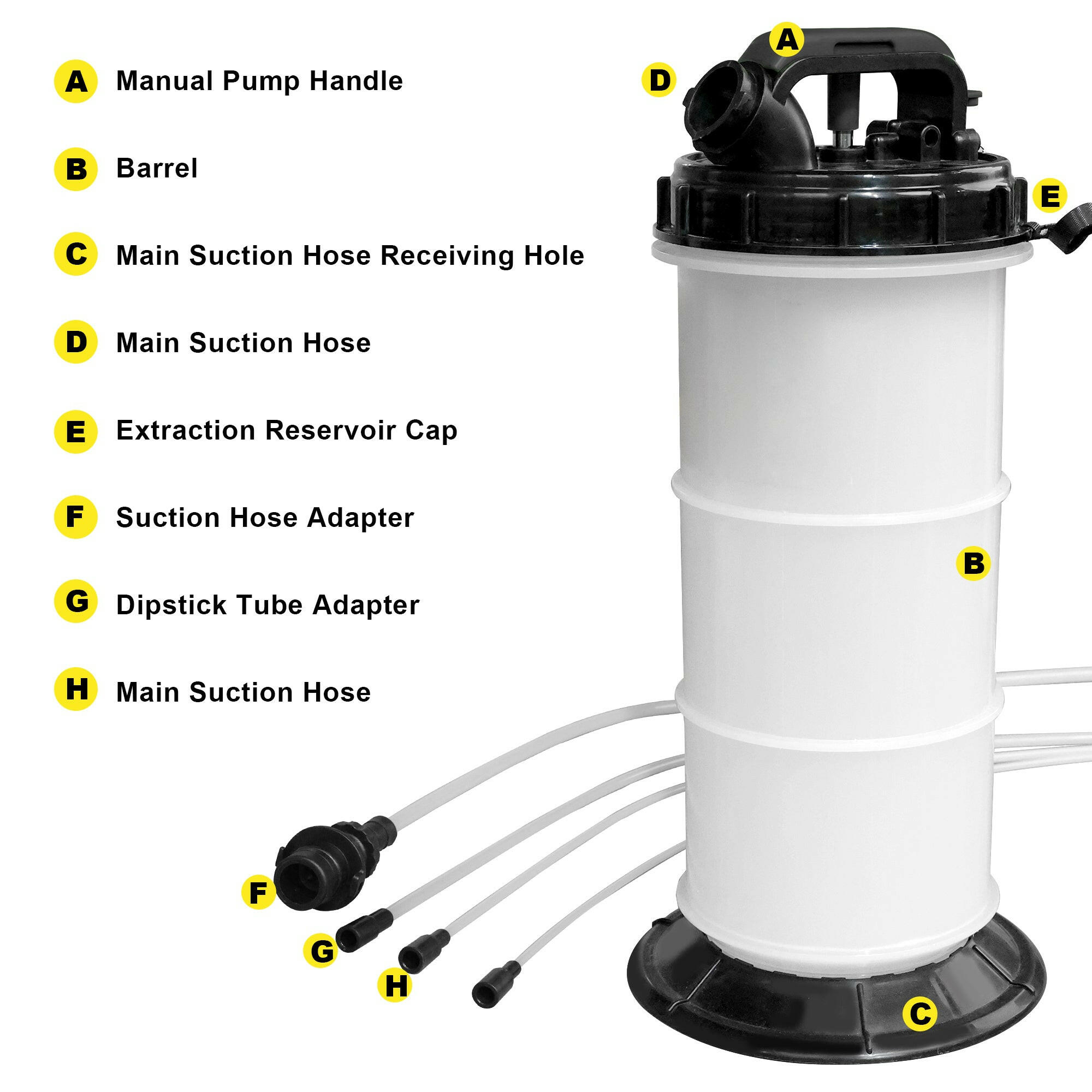 A Manual Pump Handle

B Barrel

C Main Suction Hose Receiving Hole

D Main Suction Hose

E Extraction Reservoir Cap

F Suction Hose Adapter

G Dipstick Tube Adapter

H Main Suction Hose

A

D

E

B

F

G

H

C