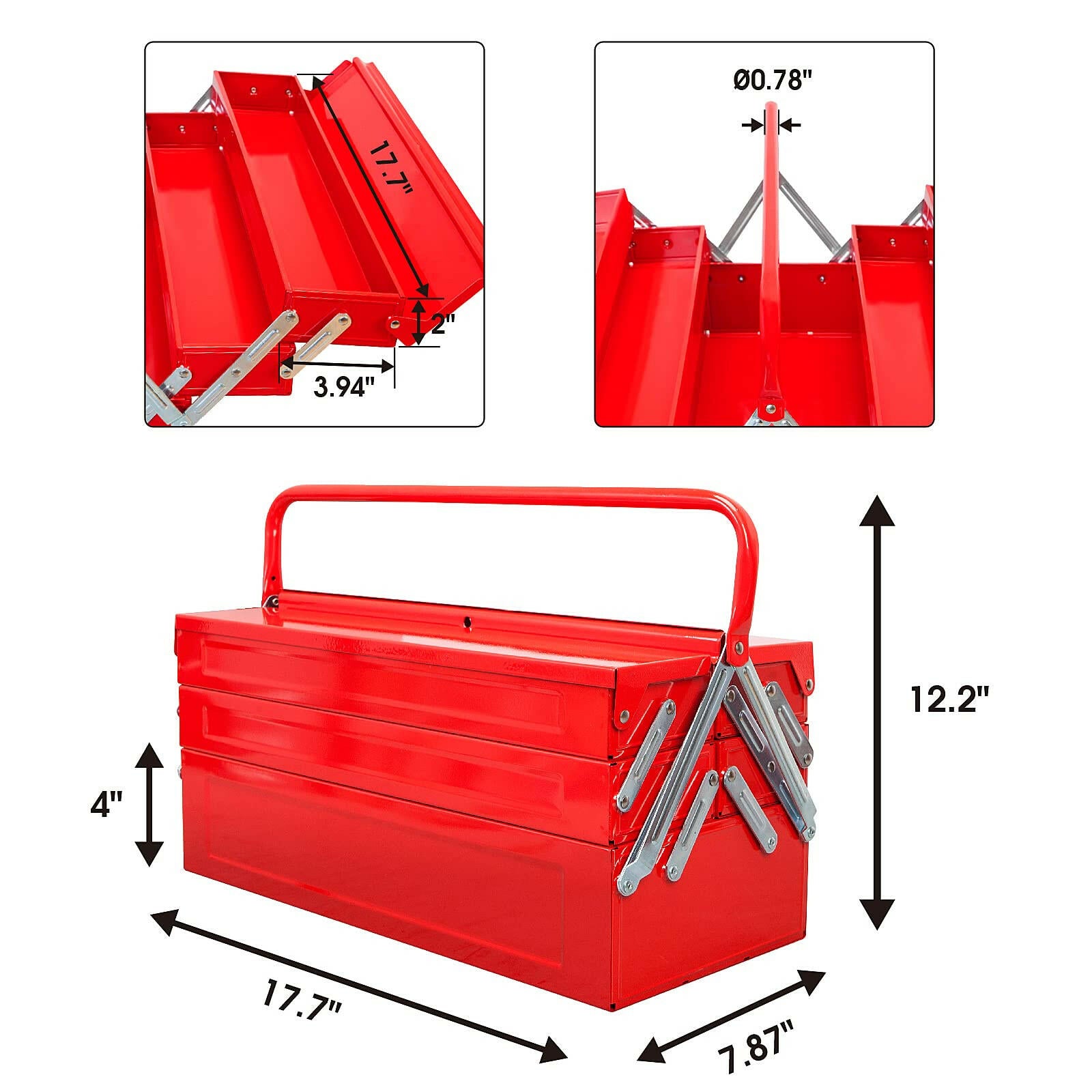 17.7"

2"

3.94"

Ø0.78"

12.2"

4"

17.7"

7.87"